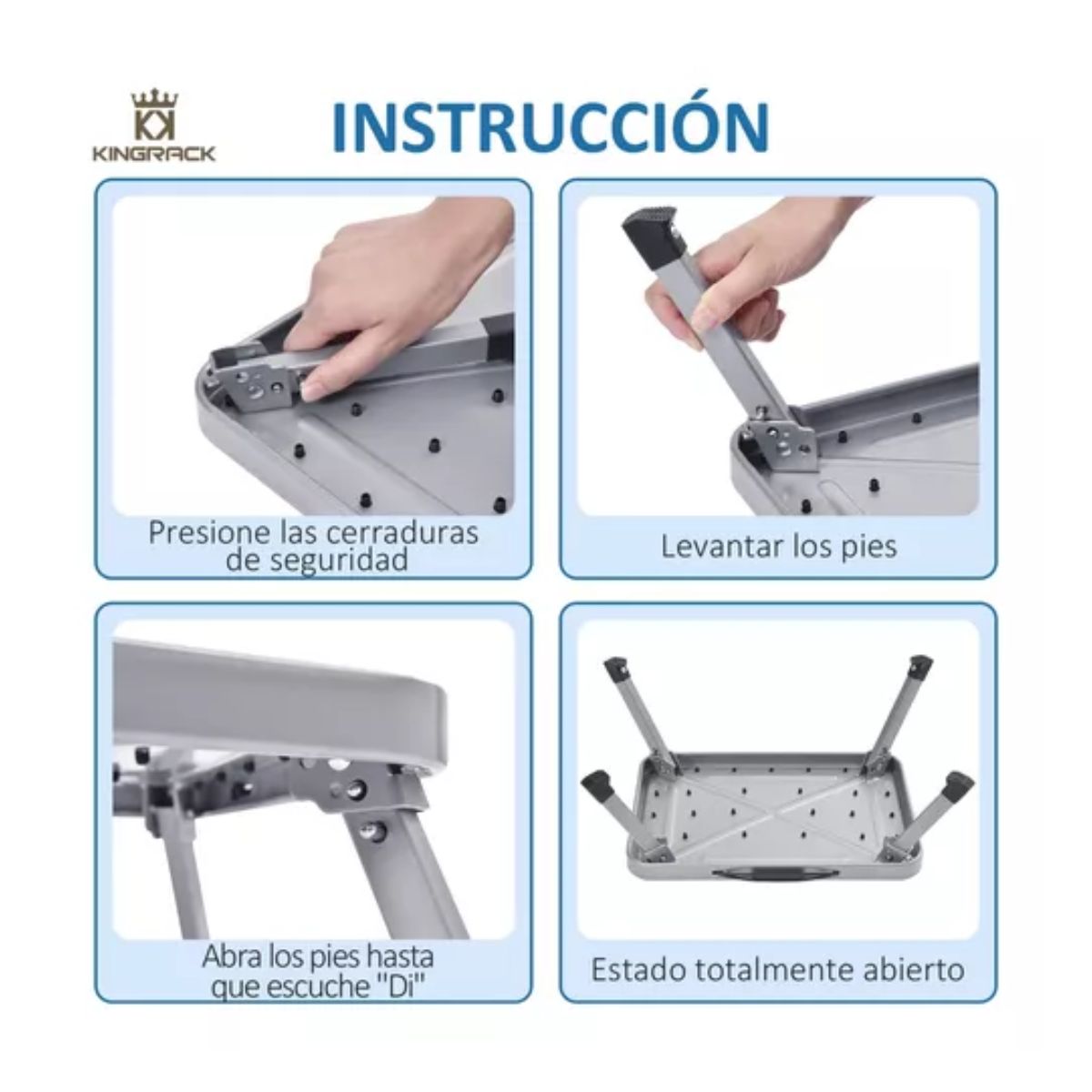 KINGRACK

INSTRUCCIÓN

Presione las cerraduras de seguridad

Levantar los pies

Abra los pies hasta que escuche "Di"

Estado totalmente abierto