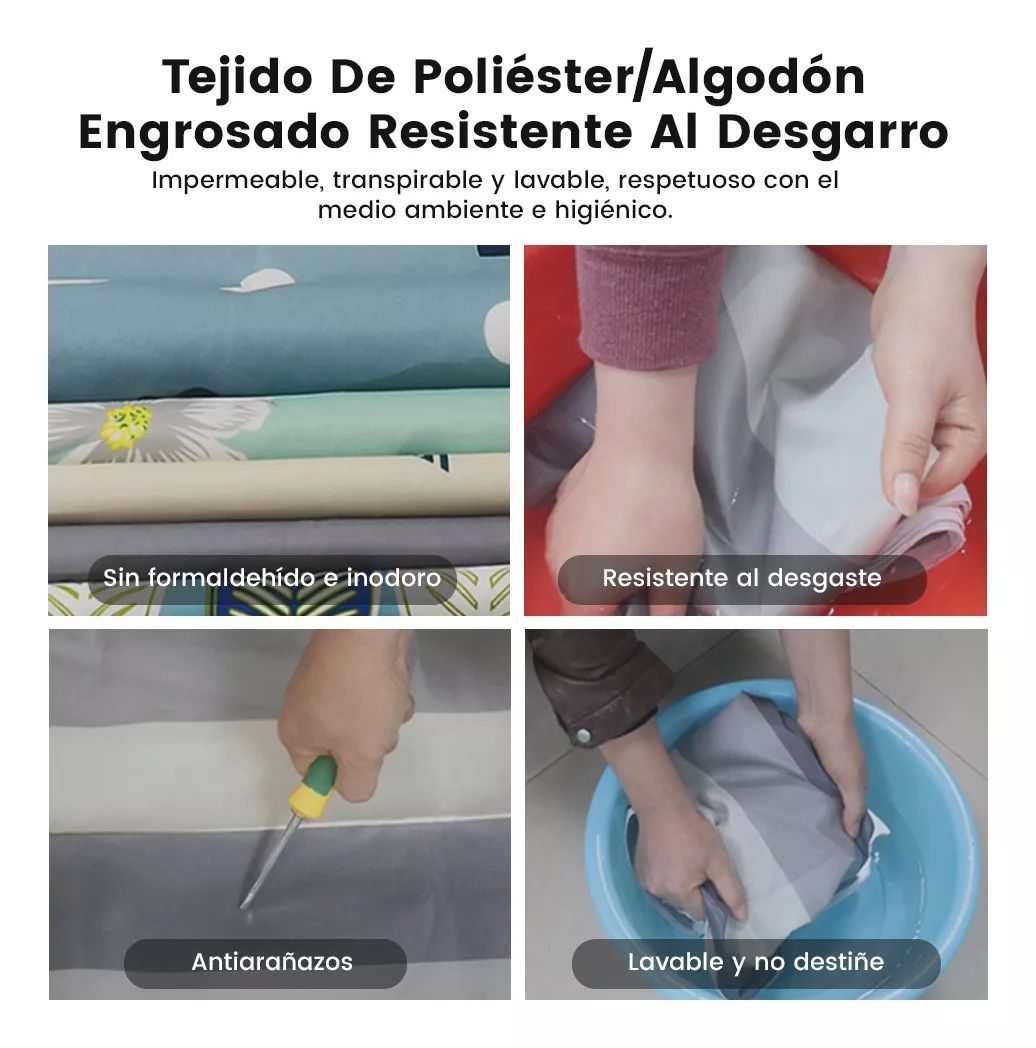 Tejido De Poliéster/Algodón Engrosado Resistente Al Desgarro

Impermeable, transpirable y lavable, respetuoso con el medio ambiente e higiénico.

Sin formaldehído e inodoro

Resistente al desgaste

Antiarañazos

Lavable y no destiñe