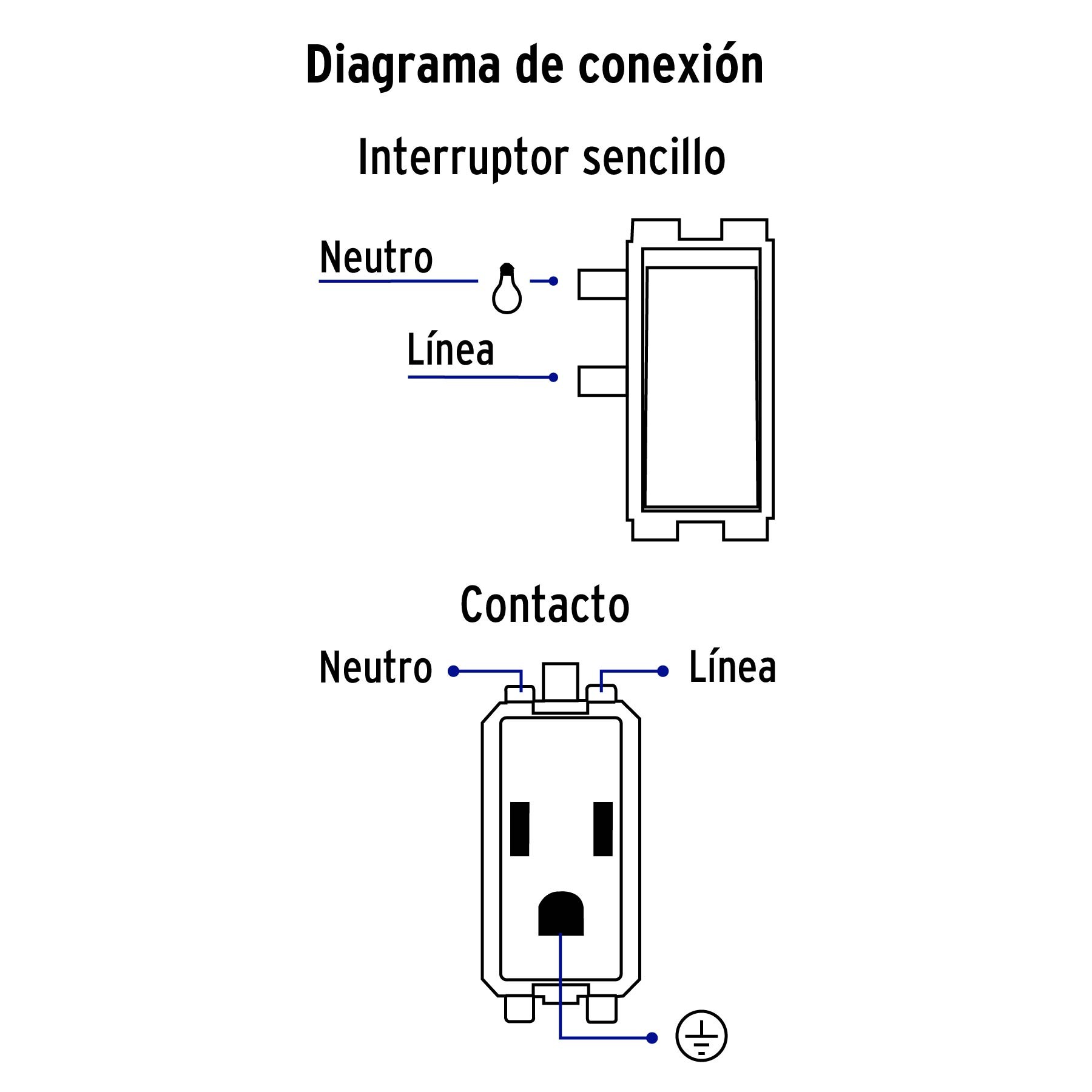 Diagrama de conexión

Interruptor sencillo

Neutro

Línea

Contacto

Neutro

Línea