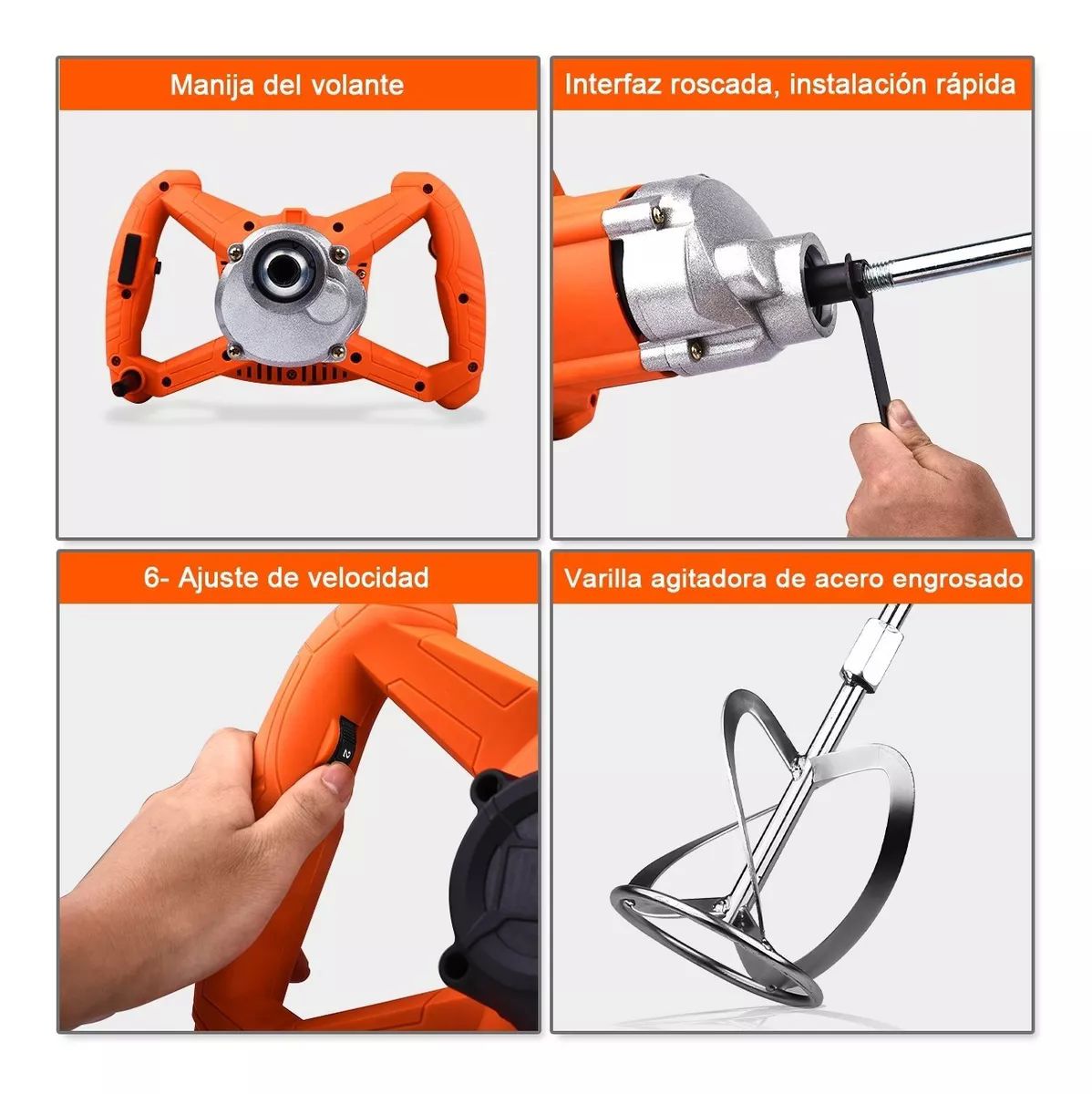 Manija del volante

Interfaz roscada, instalación rápida

6- Ajuste de velocidad

2

Varilla agitadora de acero engrosado