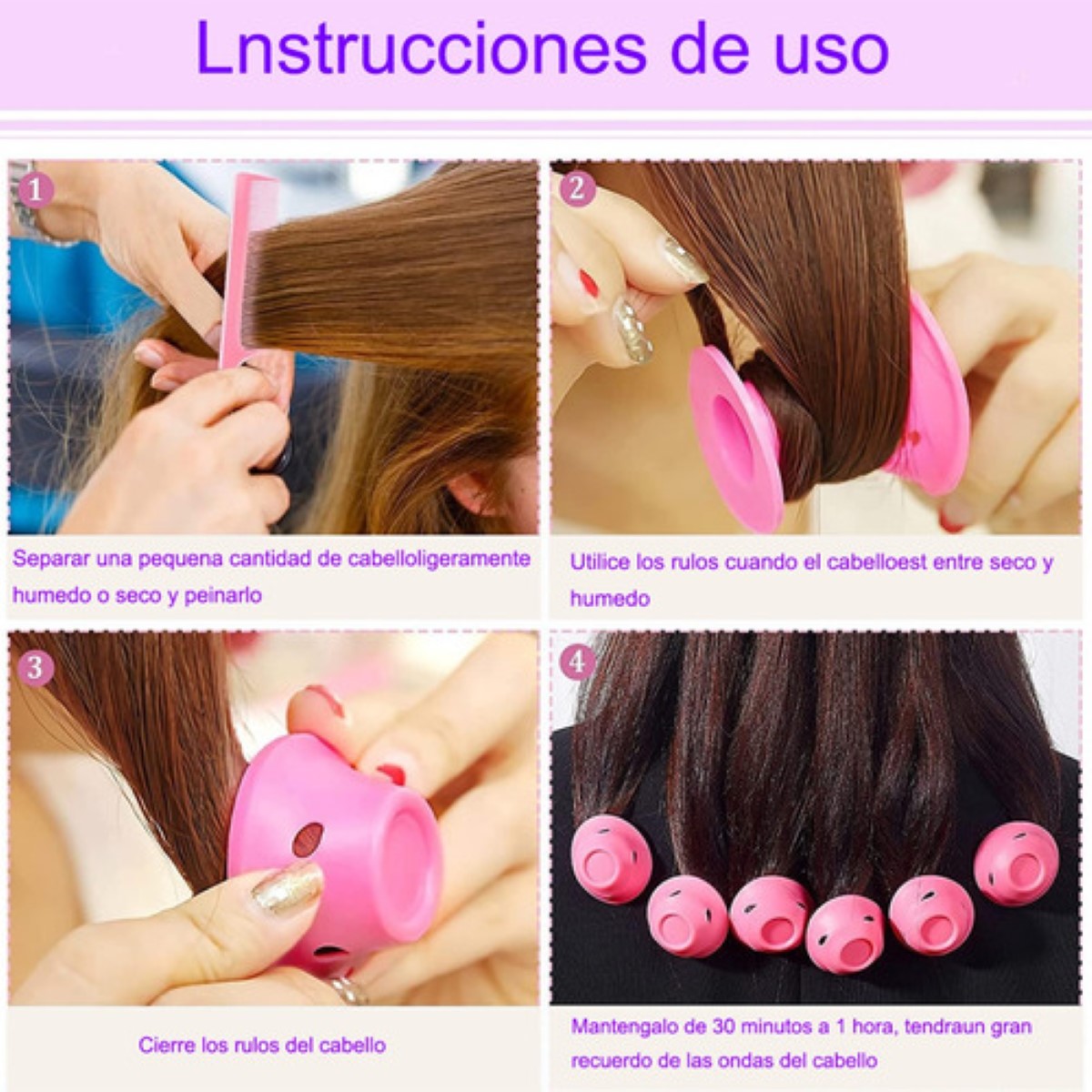 Lnstrucciones de uso

1

Separar una pequena cantidad de cabelloligeramente humedo o seco y peinarlo

2

Utilice los rulos cuando el cabelloest entre seco y humedo

3

Cierre los rulos del cabello

4

Mantengalo de 30 minutos a 1 hora, tendraun gran recuerdo de las ondas del cabello