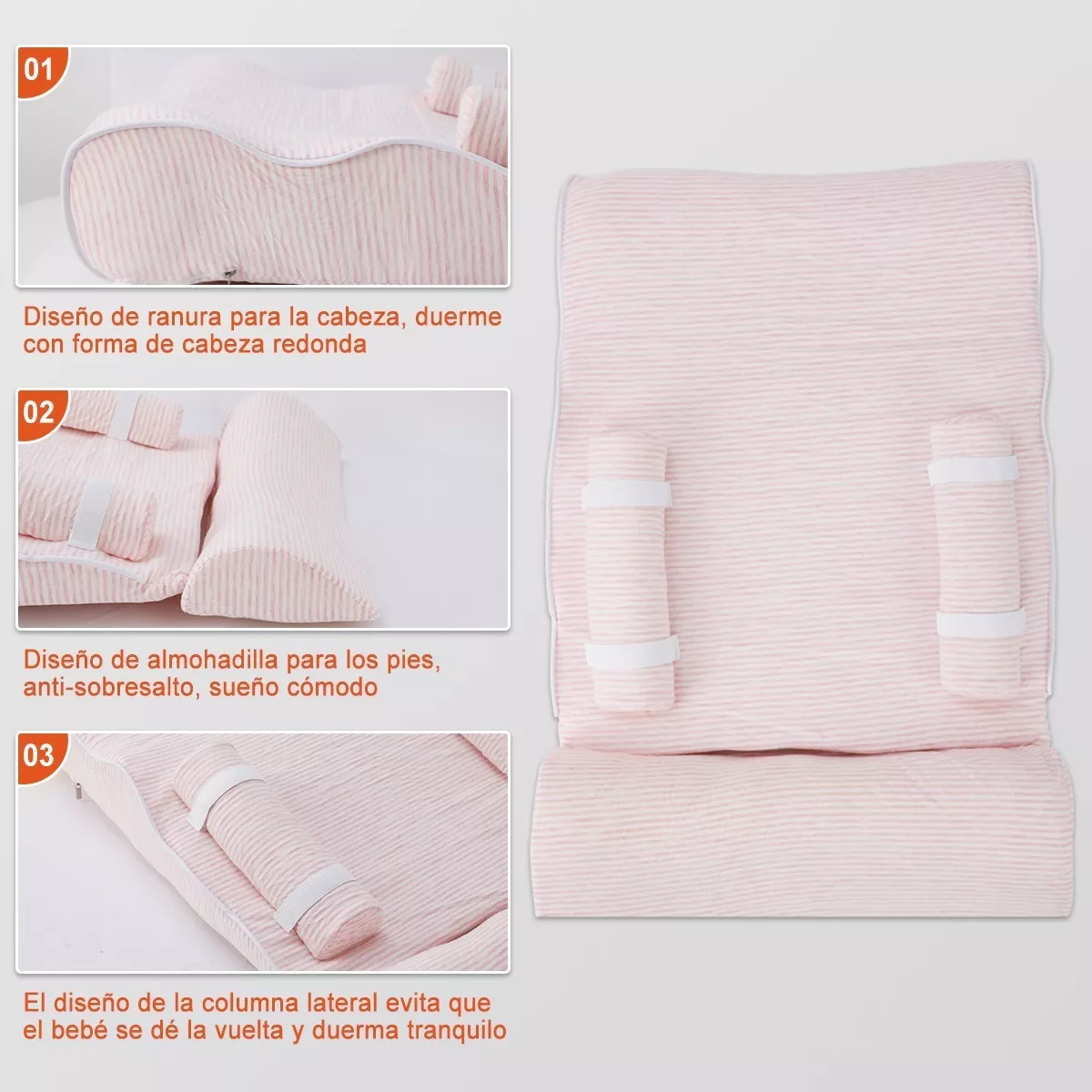 01

Diseño de ranura para la cabeza, duerme con forma de cabeza redonda

02

Diseño de almohadilla para los pies, anti-sobresalto, sueño cómodo

03

El diseño de la columna lateral evita que el bebé se dé la vuelta y duerma tranquilo