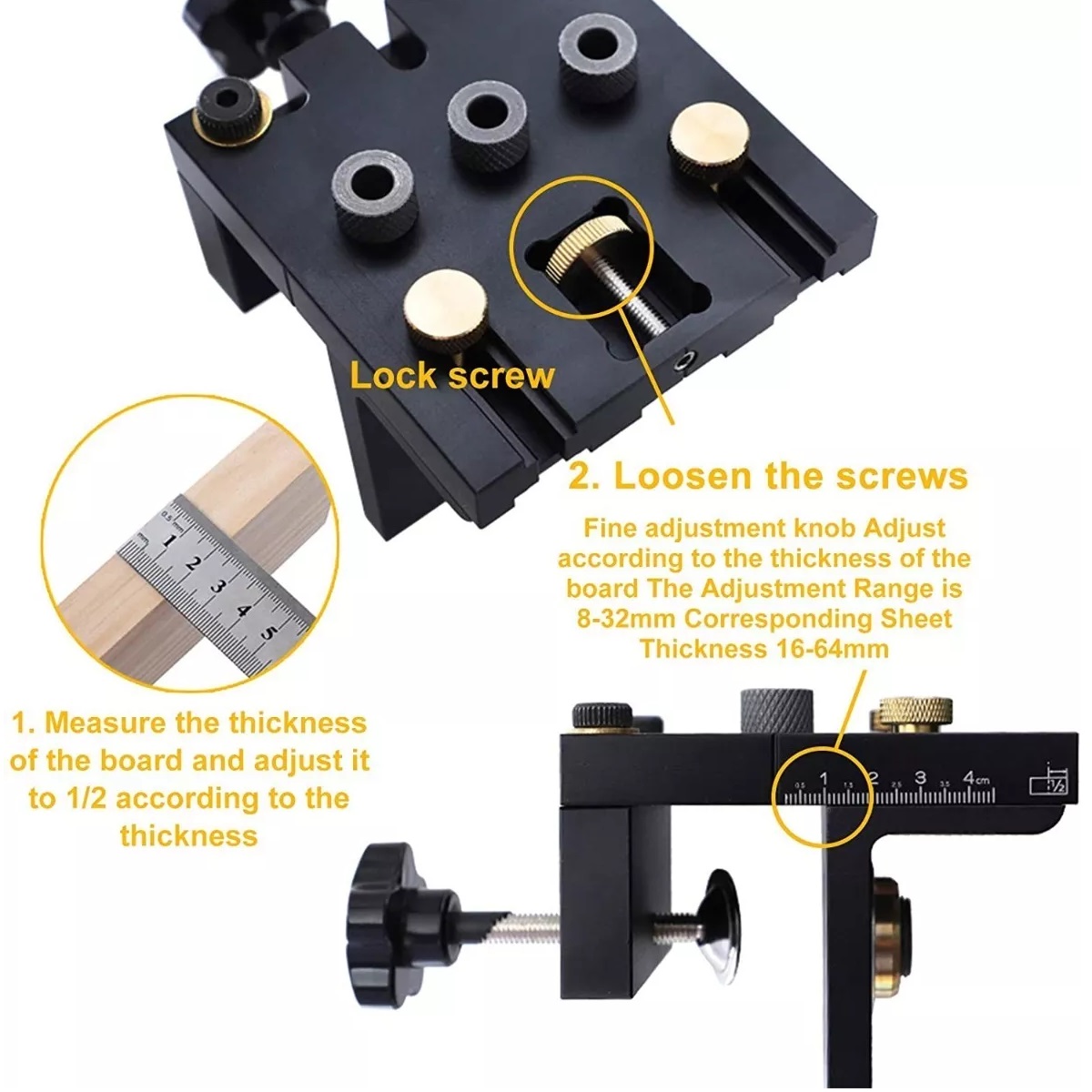 Lock screw

2. Loosen the screws

Fine adjustment knob Adjust according to the thickness of the board The Adjustment Range is 8-32mm Corresponding Sheet Thickness 16-64mm

0.5 mm 1 2 3 4 5

1. Measure the thickness of the board and adjust it to 1/2 according to the thickness

0.5 1 1.5 2 2.5 3 3.5 4cm

1/2