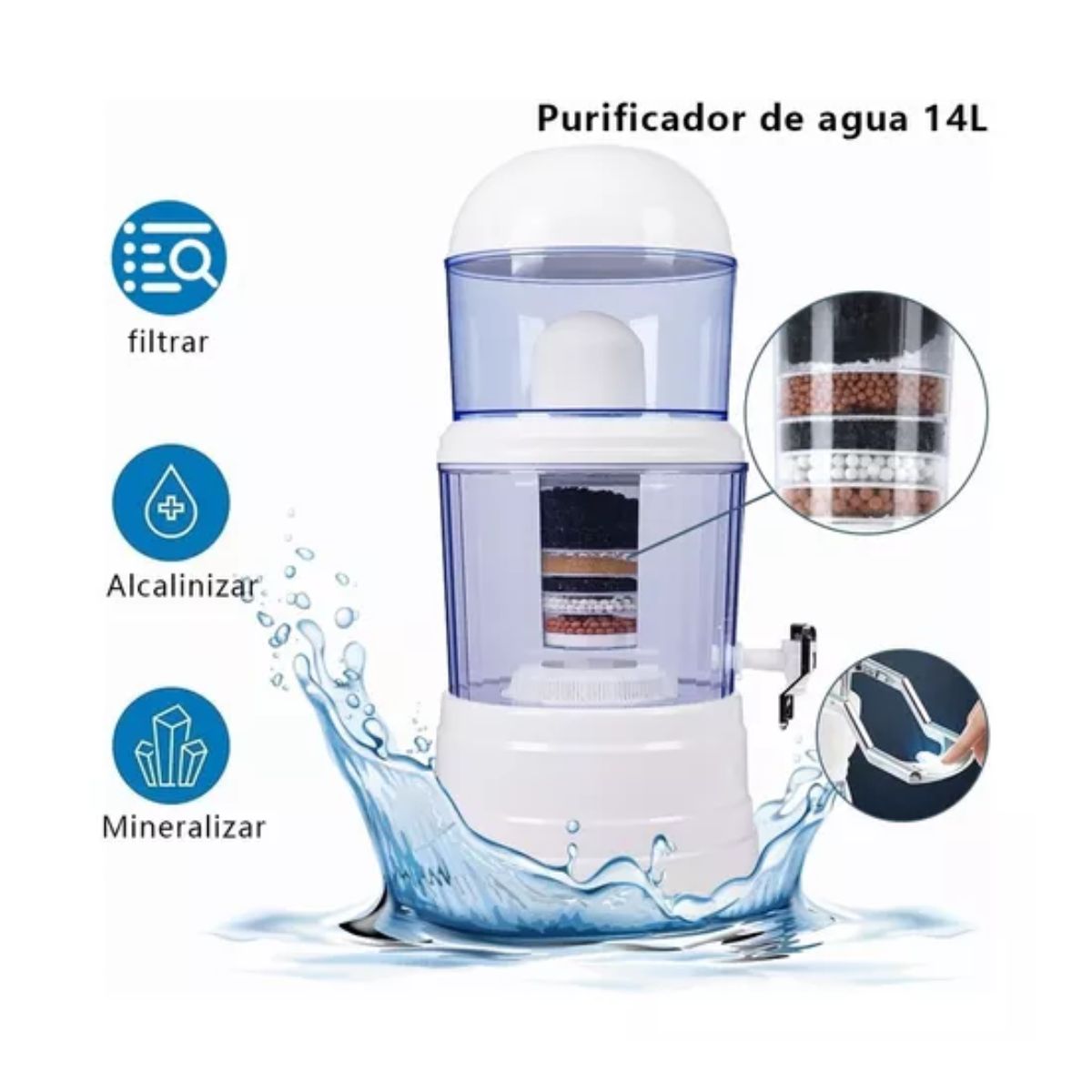 Purificador de agua 14L

filtrar

Alcalinizar

Mineralizar