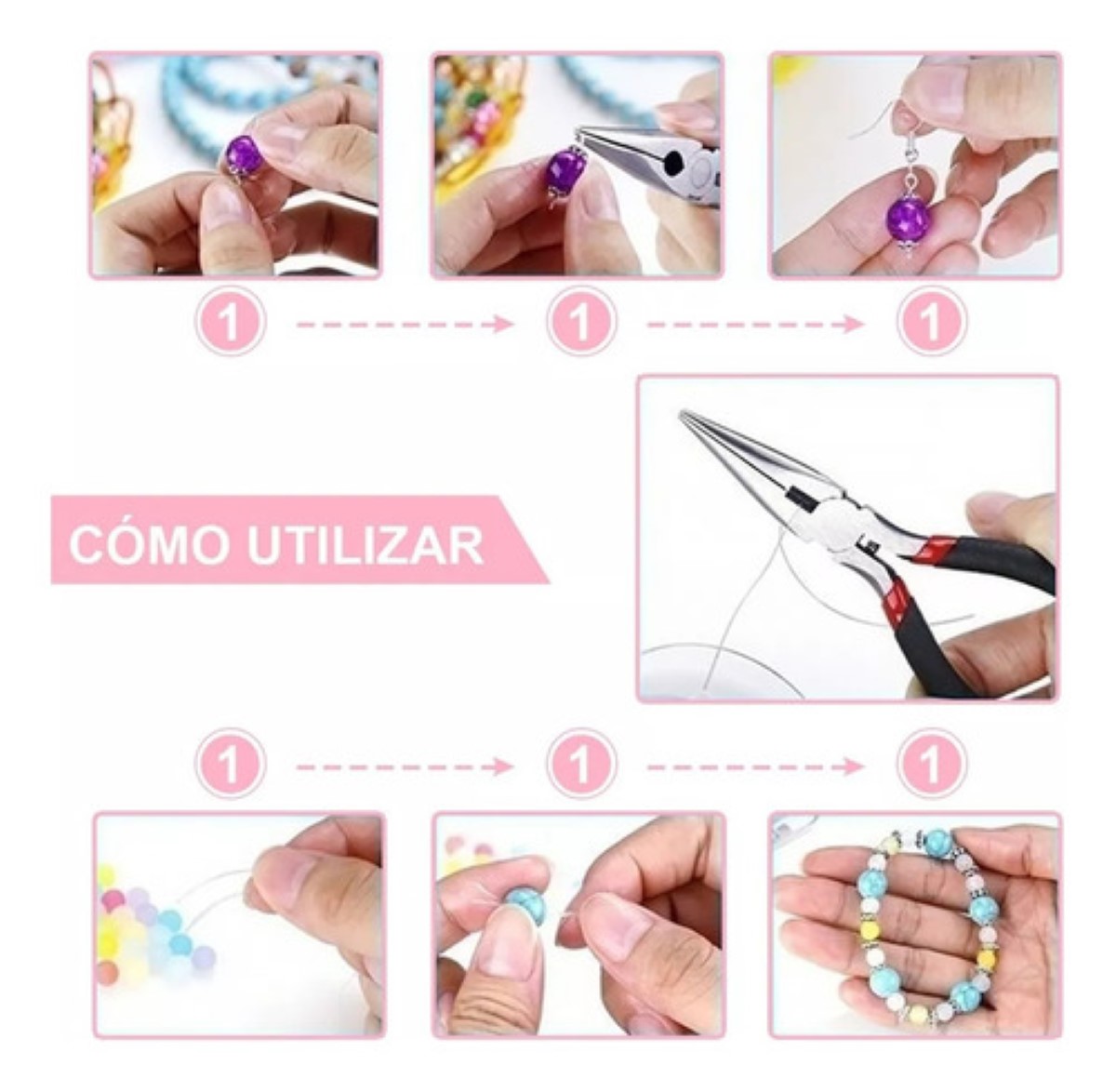 1 1 1

CÓMO UTILIZAR

1 1 1