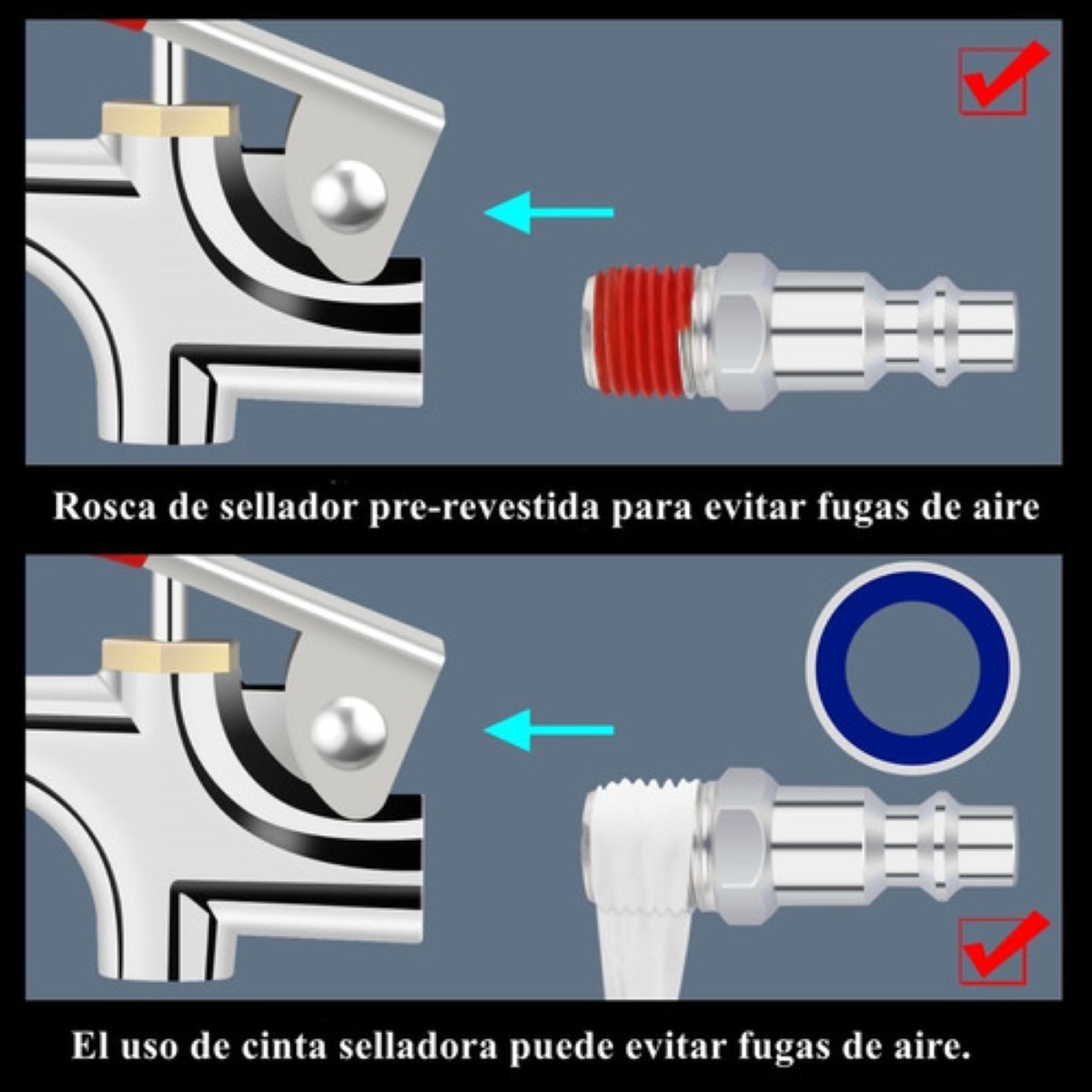 Rosca de sellador pre-revestida para evitar fugas de aire

El uso de cinta selladora puede evitar fugas de aire.