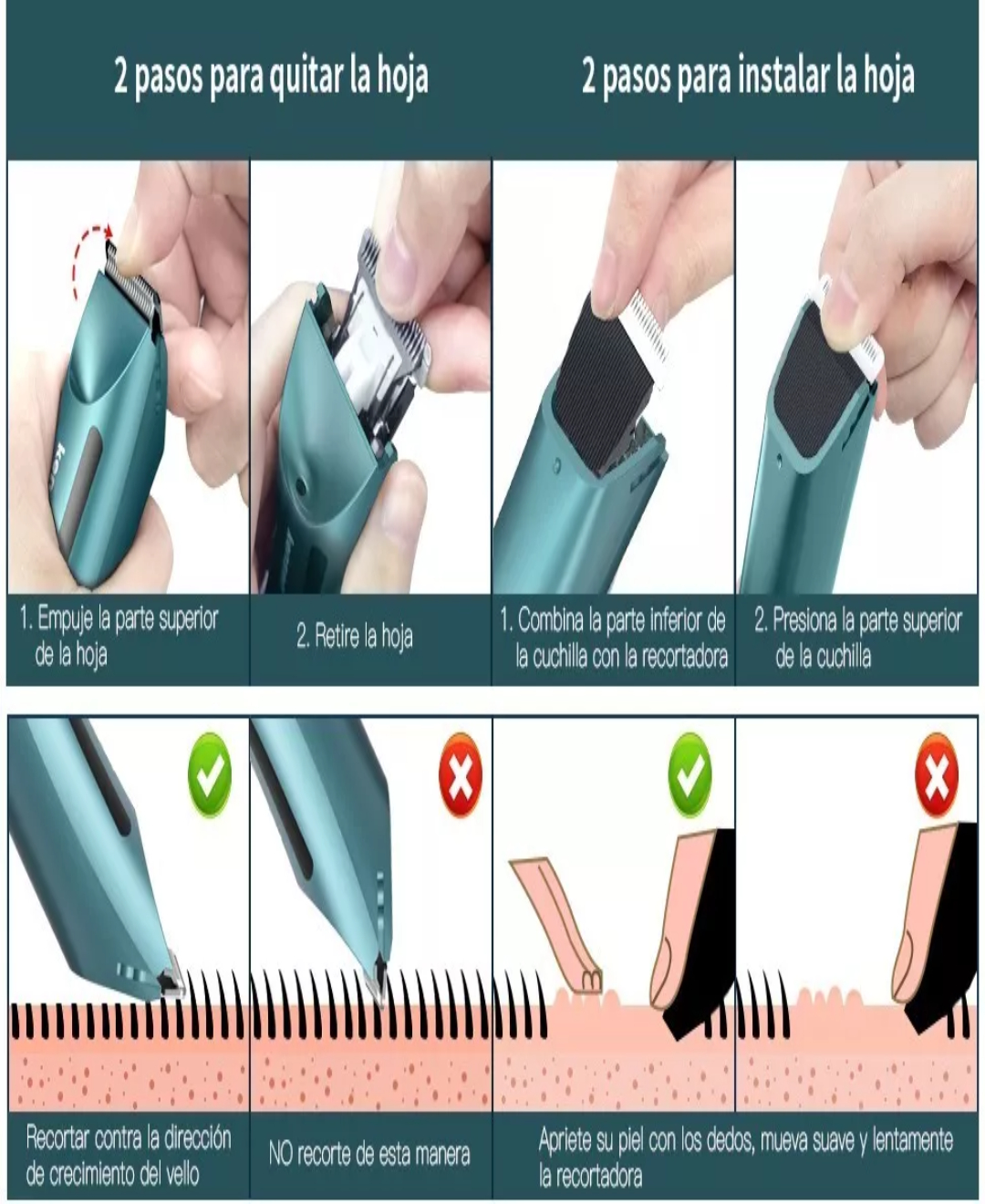 2 pasos para quitar la hoja

2 pasos para instalar la hoja

1. Empuje la parte superior de la hoja

2. Retire la hoja

1. Combina la parte inferior de la cuchilla con la recortadora

2. Presiona la parte superior de la cuchilla

Recortar contra la dirección de crecimiento del vello

NO recorte de esta manera

Apriete su piel con los dedos, mueva suave y lentamente la recortadora