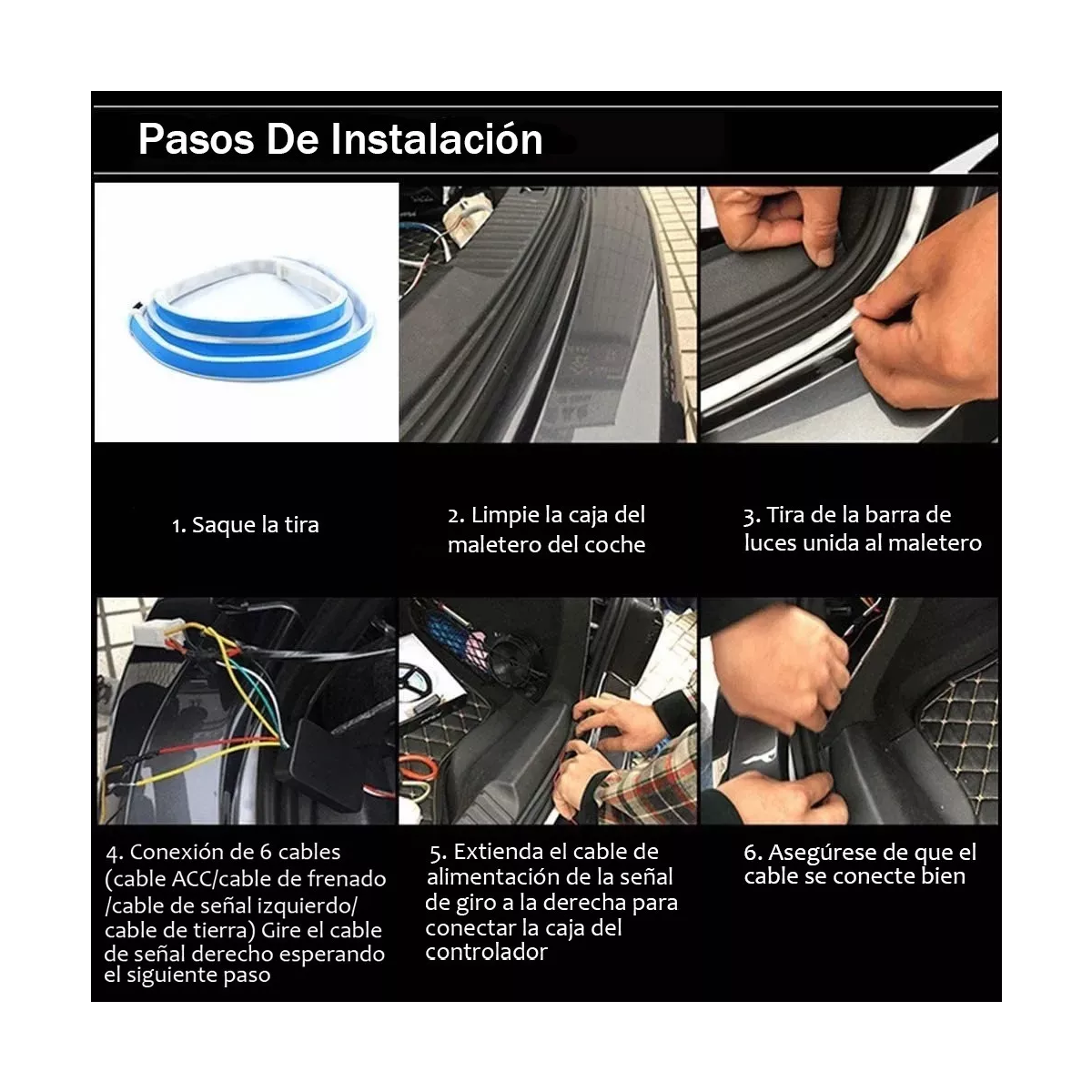 Pasos De Instalación

1. Saque la tira

2. Limpie la caja del maletero del coche

3. Tira de la barra de luces unida al maletero

4. Conexión de 6 cables (cable ACC/cable de frenado /cable de señal izquierdo/ cable de tierra) Gire el cable de señal derecho esperando el siguiente paso

5. Extienda el cable de alimentación de la señal de giro a la derecha para conectar la caja del controlador

6. Asegúrese de que el cable se conecte bien