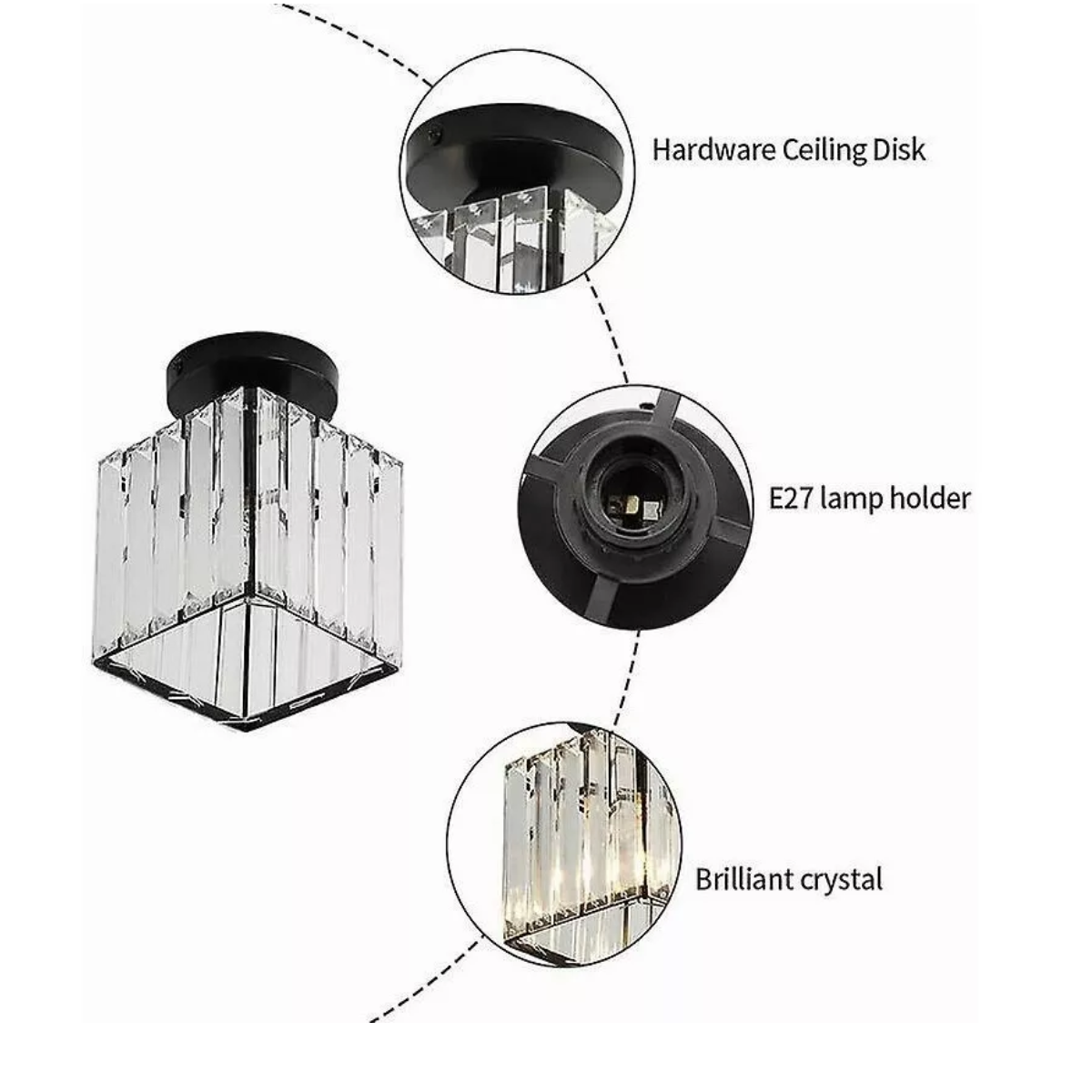 Hardware Ceiling Disk

E27 lamp holder

Brilliant crystal