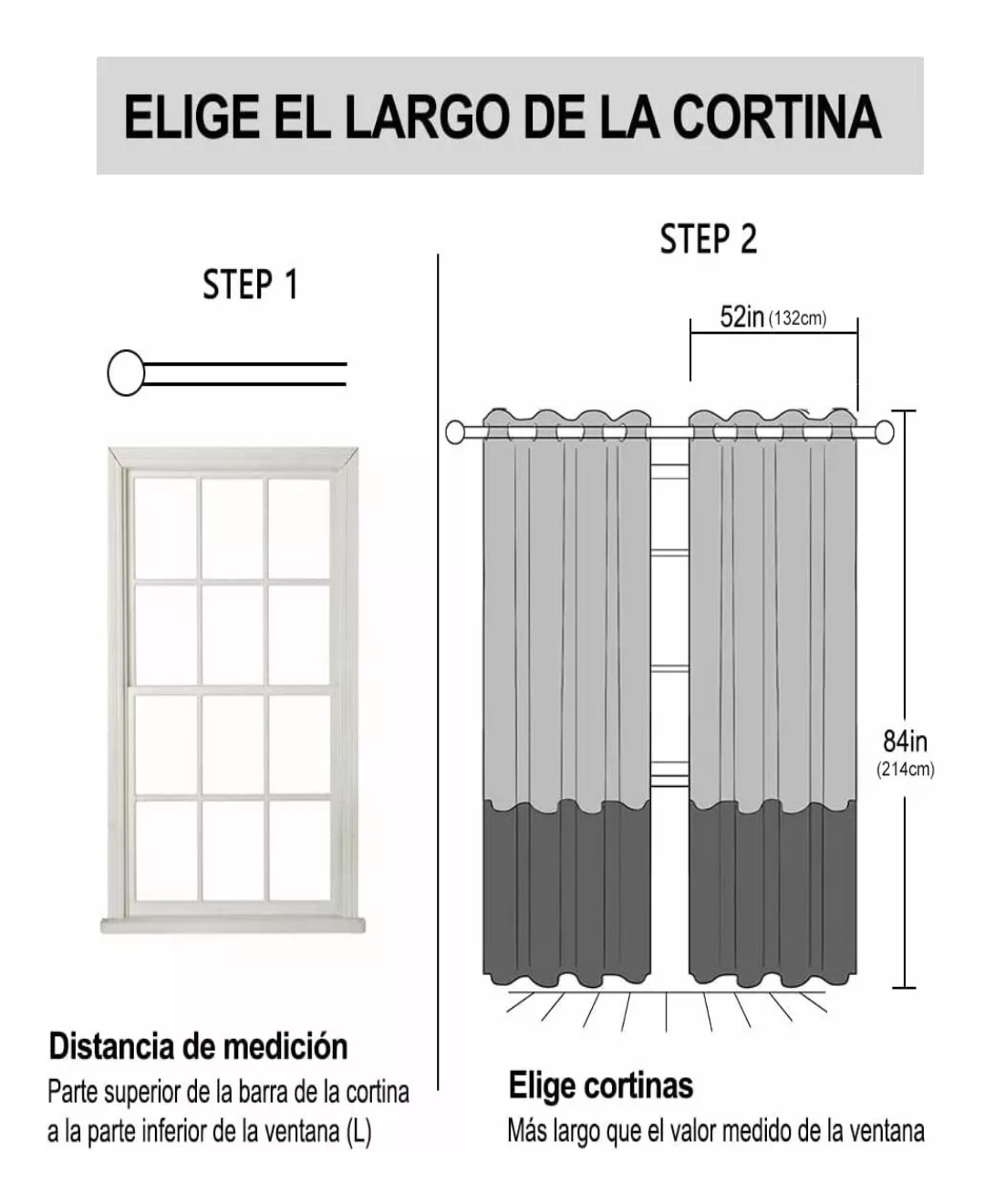 ELIGE EL LARGO DE LA CORTINA

STEP 1

Distancia de medición
Parte superior de la barra de la cortina a la parte inferior de la ventana (L)

STEP 2

52in (132cm)

84in (214cm)

Elige cortinas
Más largo que el valor medido de la ventana