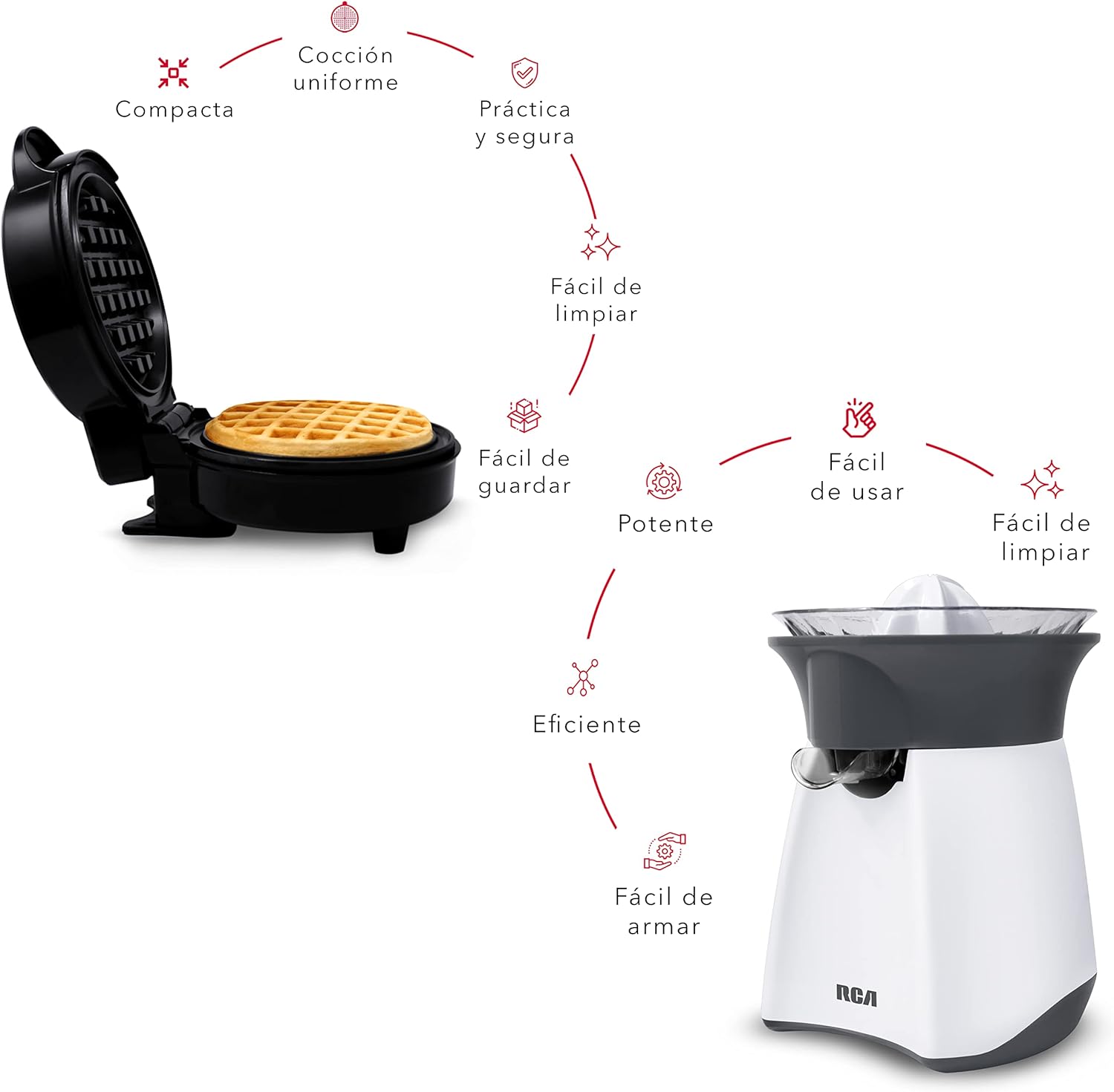 Compacta

Cocción uniforme

Práctica y segura

Fácil de limpiar

Fácil de guardar

Potente

Fácil de usar

Fácil de limpiar

Eficiente

Fácil de armar

RCA