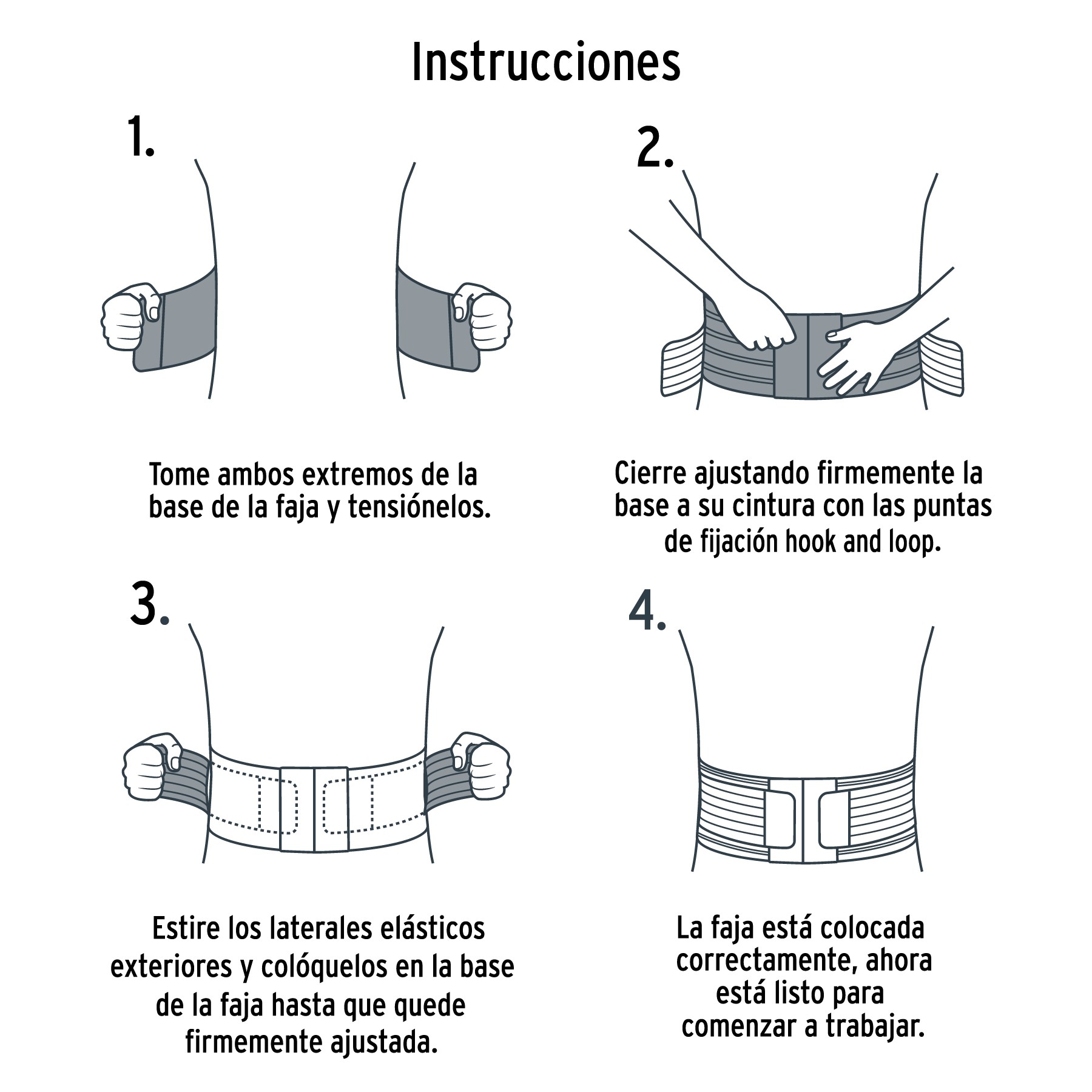 Instrucciones

1.

Tome ambos extremos de la base de la faja y tensiónelos.

2.

Cierre ajustando firmemente la base a su cintura con las puntas de fijación hook and loop.

3.

Estire los laterales elásticos exteriores y colóquelos en la base de la faja hasta que quede firmemente ajustada.

4.

La faja está colocada correctamente, ahora está listo para comenzar a trabajar.