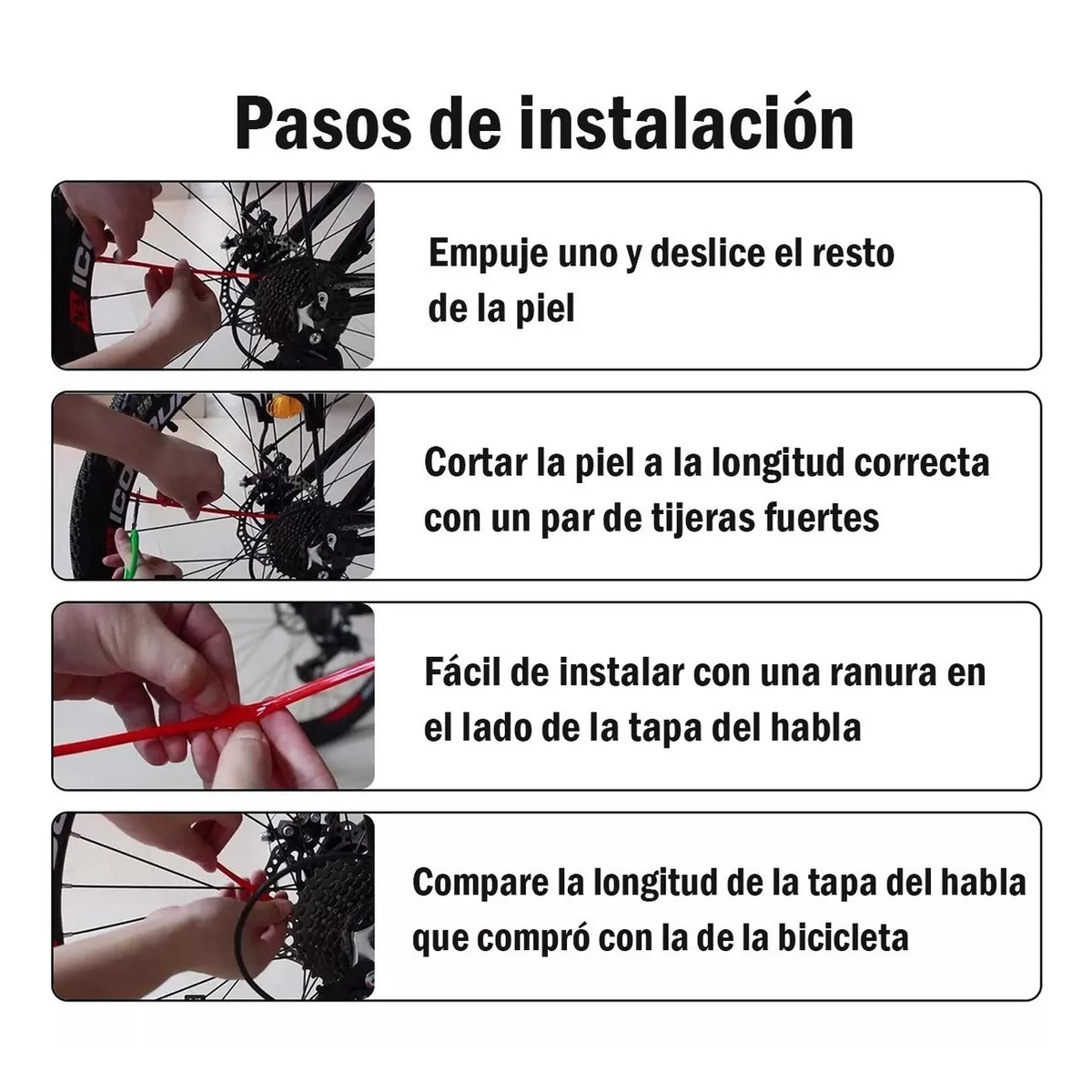 Pasos de instalación

Empuje uno y deslice el resto de la piel

Cortar la piel a la longitud correcta con un par de tijeras fuertes

Fácil de instalar con una ranura en el lado de la tapa del habla

Compare la longitud de la tapa del habla que compró con la de la bicicleta