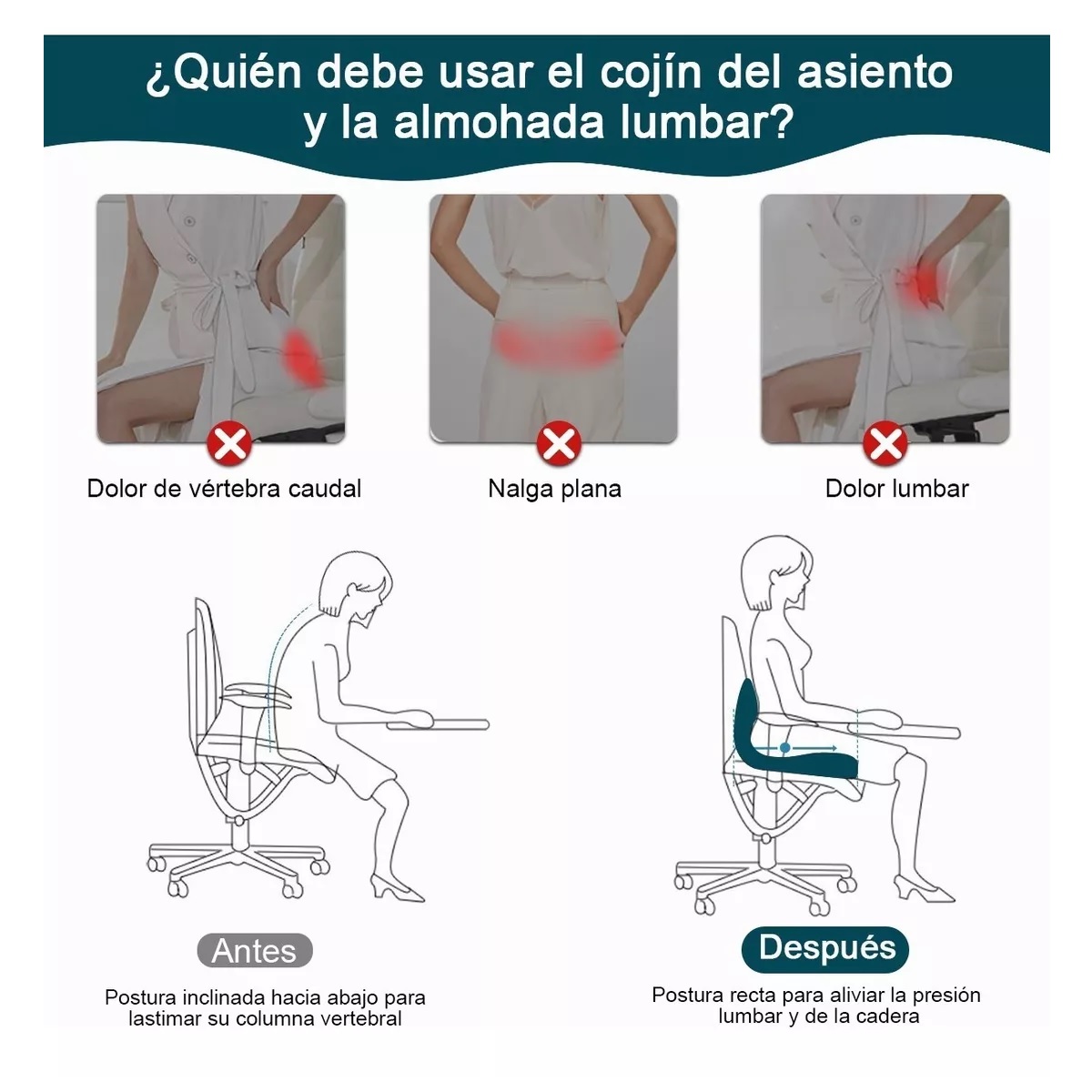 ¿Quién debe usar el cojín del asiento y la almohada lumbar?

Dolor de vértebra caudal

Nalga plana

Dolor lumbar

Antes

Postura inclinada hacia abajo para lastimar su columna vertebral

Después

Postura recta para aliviar la presión lumbar y de la cadera