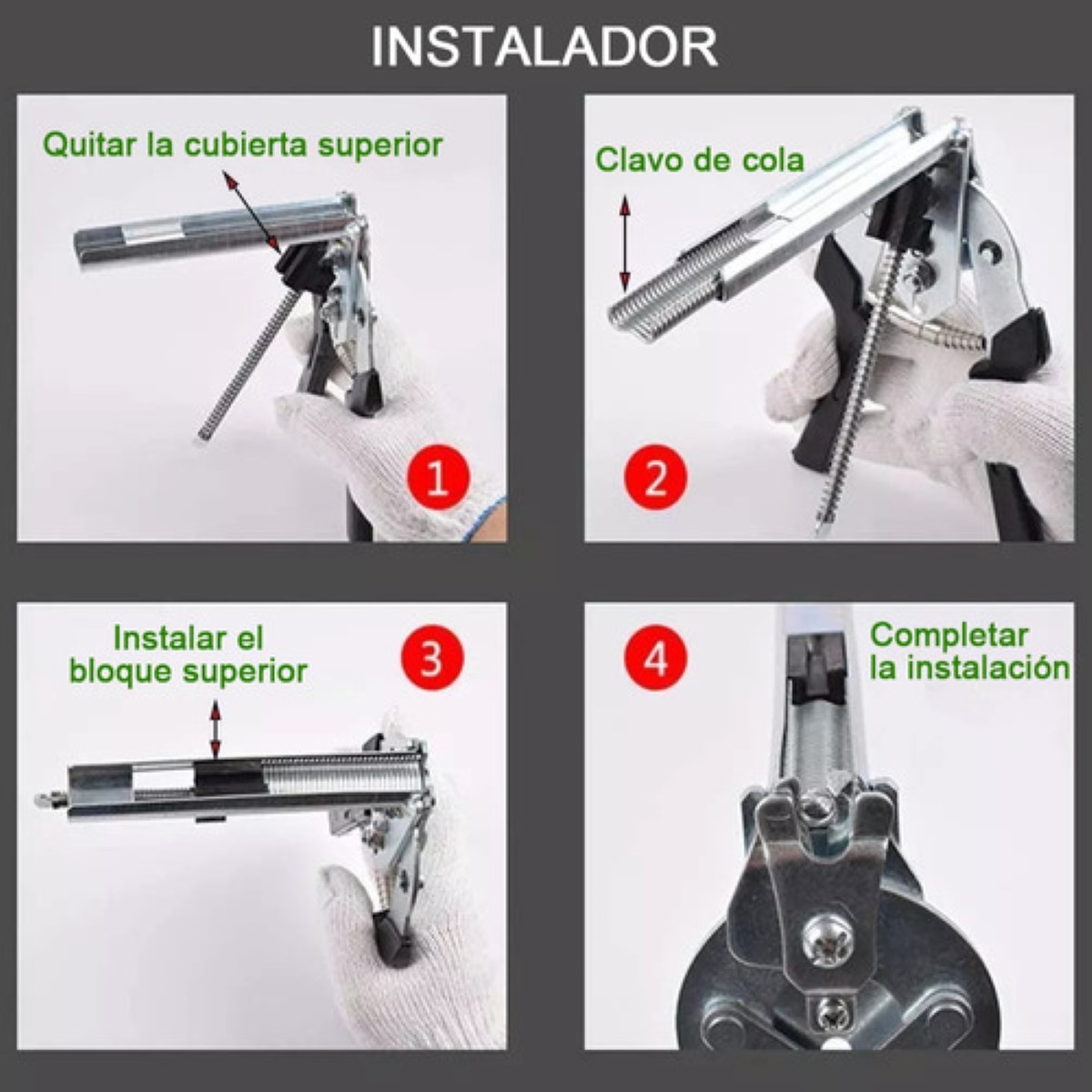 INSTALADOR

Quitar la cubierta superior

1

Clavo de cola

2

Instalar el bloque superior

3

4

Completar la instalación