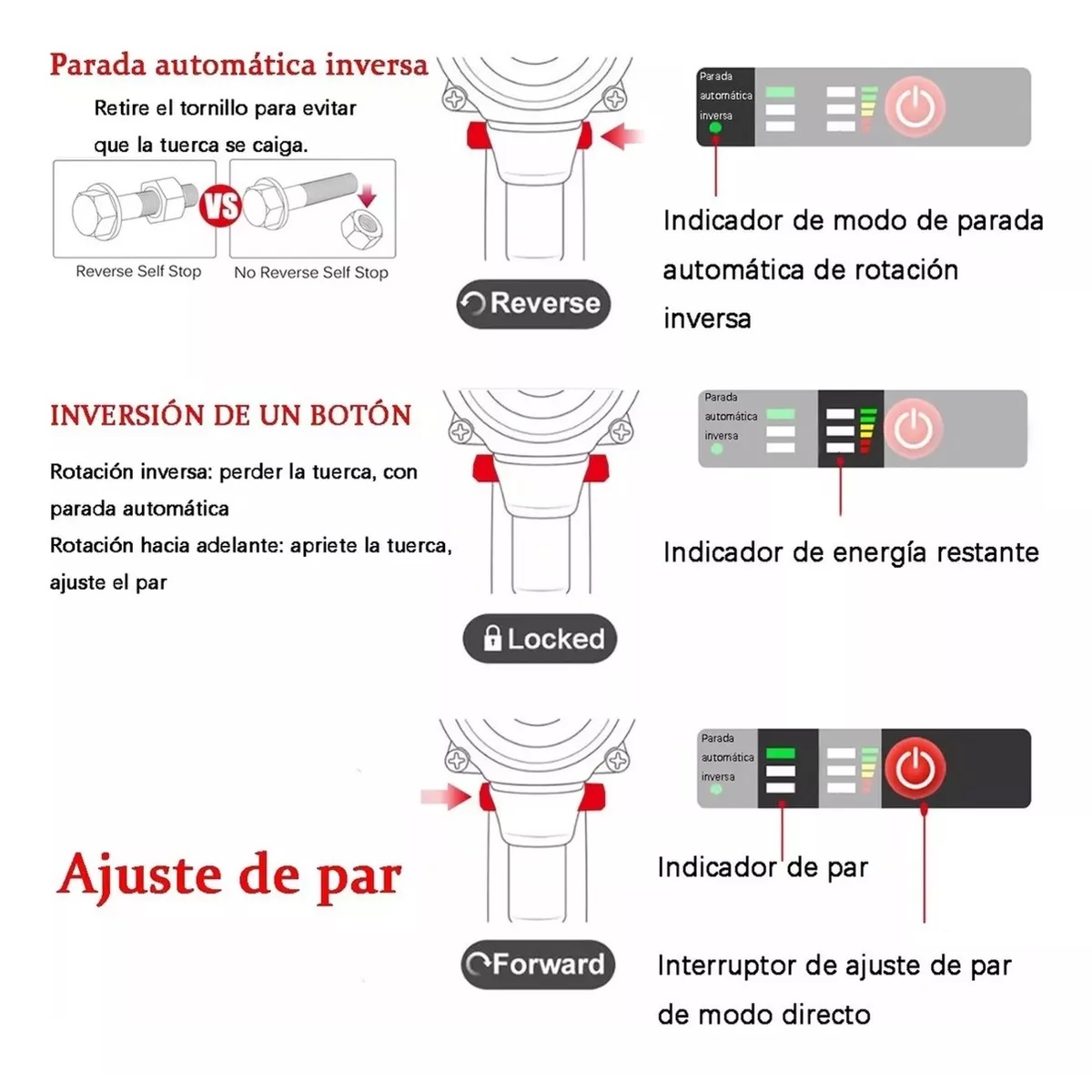 Parada automática inversa

Retire el tornillo para evitar que la tuerca se caiga.

VS

Reverse Self Stop

No Reverse Self Stop

Reverse

Parada automática inversa

Indicador de modo de parada automática de rotación inversa

INVERSIÓN DE UN BOTÓN

Rotación inversa: perder la tuerca, con parada automática

Rotación hacia adelante: apriete la tuerca, ajuste el par

Locked

Parada automática inversa

Indicador de energía restante

Ajuste de par

Forward

Parada automática inversa

Indicador de par

Interruptor de ajuste de par de modo directo