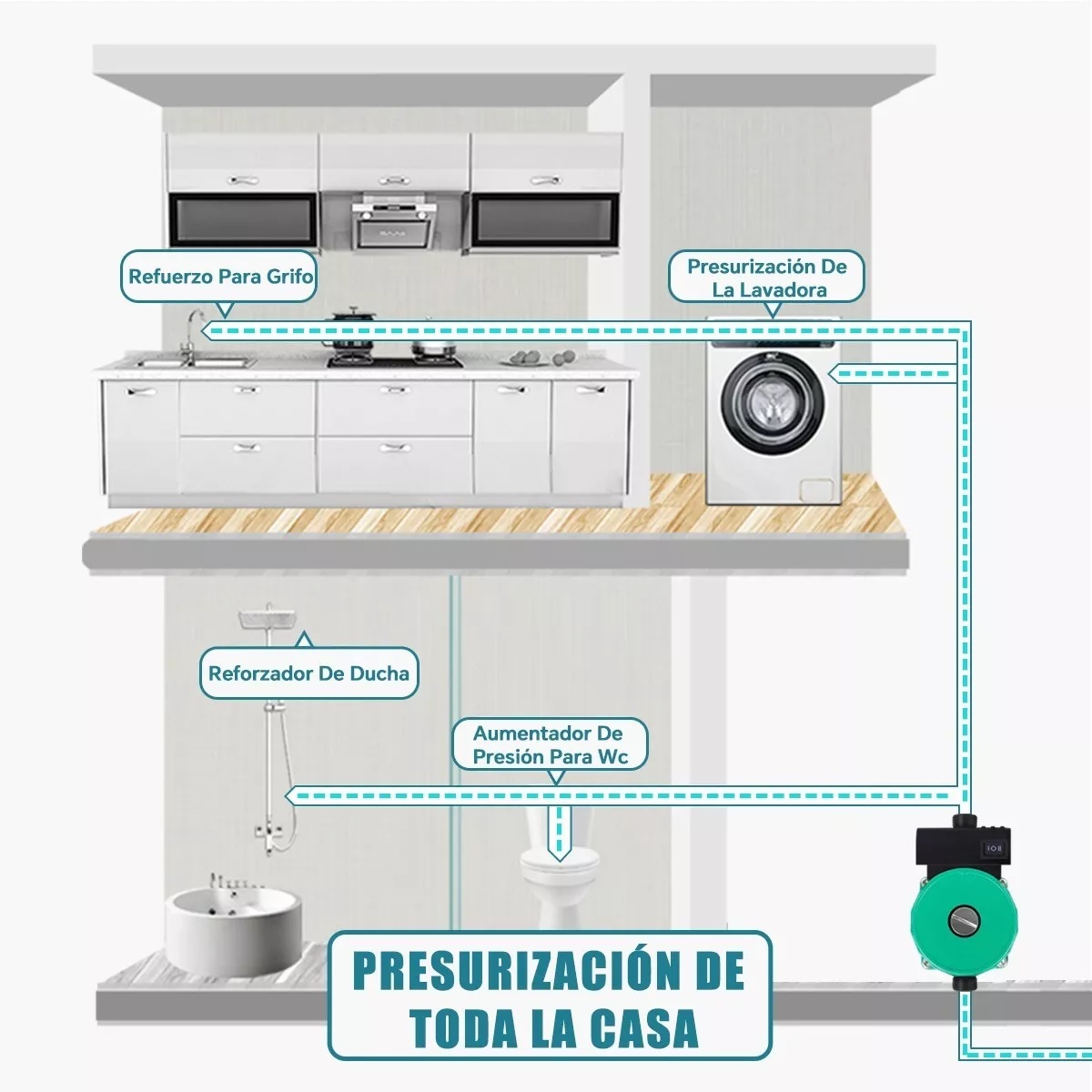 Refuerzo Para Grifo

Presurización De La Lavadora

Reforzador De Ducha

Aumentador De Presión Para Wc

PRESURIZACIÓN DE TODA LA CASA