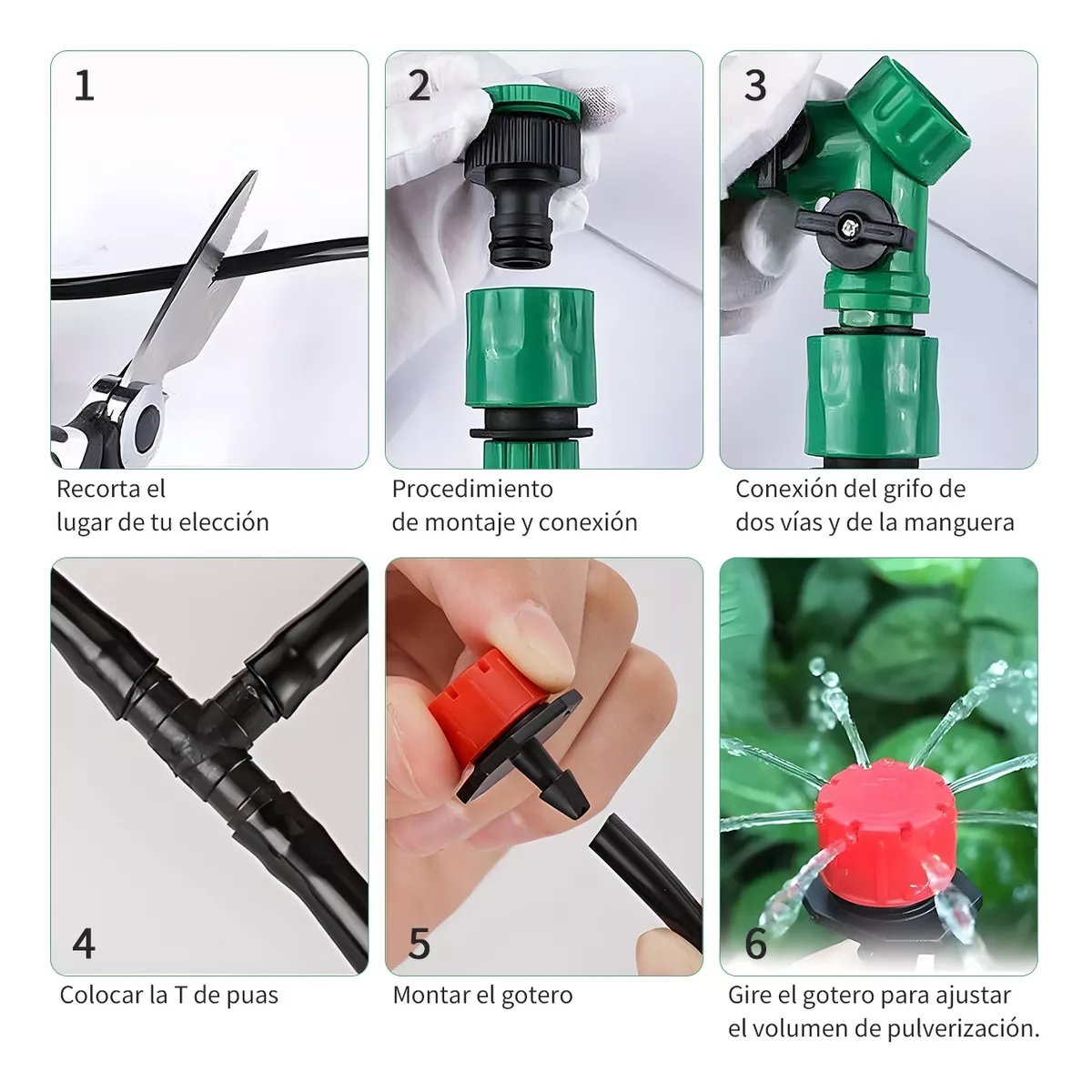 1

Recorta el
lugar de tu elección

2

Procedimiento
de montaje y conexión

3

Conexión del grifo de
dos vías y de la manguera

4

Colocar la T de puas

5

Montar el gotero

6

Gire el gotero para ajustar
el volumen de pulverización.