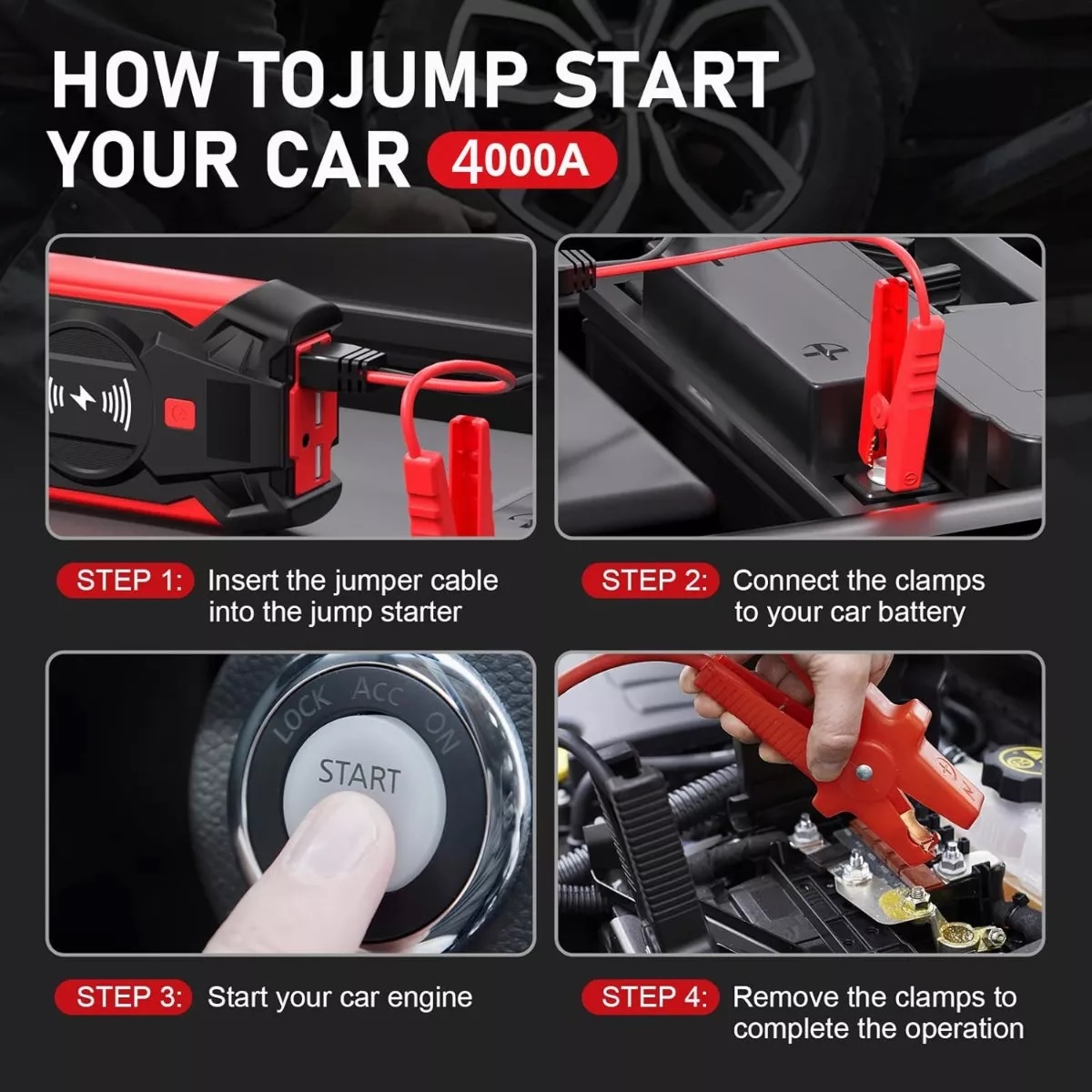 HOW TOJUMP START YOUR CAR 4000A

STEP 1: Insert the jumper cable into the jump starter

STEP 2: Connect the clamps to your car battery

LOCK ACC ON
START

STEP 3: Start your car engine

STEP 4: Remove the clamps to complete the operation