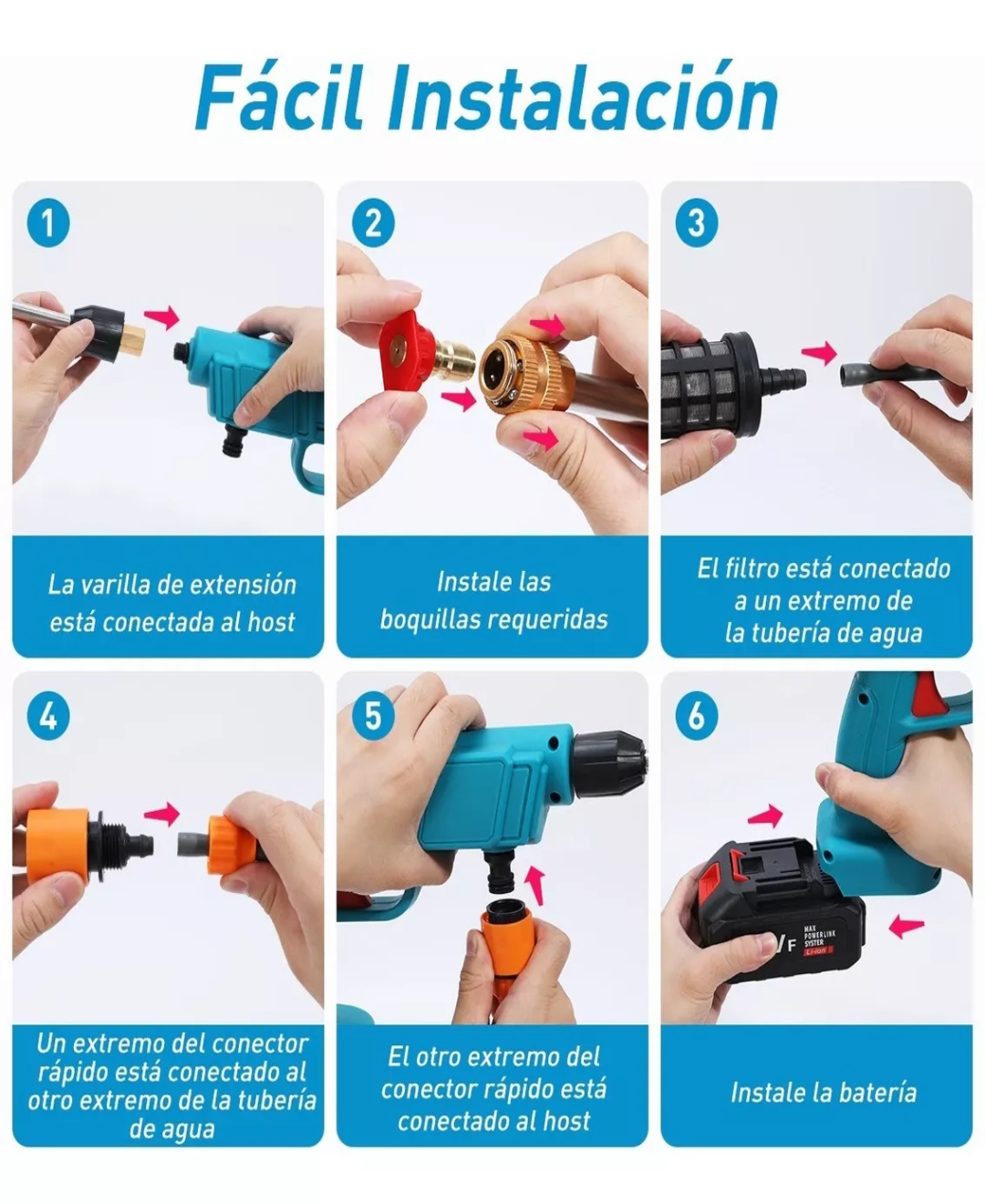 Fácil Instalación

1

La varilla de extensión está conectada al host

2

Instale las boquillas requeridas

3

El filtro está conectado a un extremo de la tubería de agua

4

Un extremo del conector rápido está conectado al otro extremo de la tubería de agua

5

El otro extremo del conector rápido está conectado al host

6

VF MAX POWERLINK SYSTER Li-ion

Instale la batería