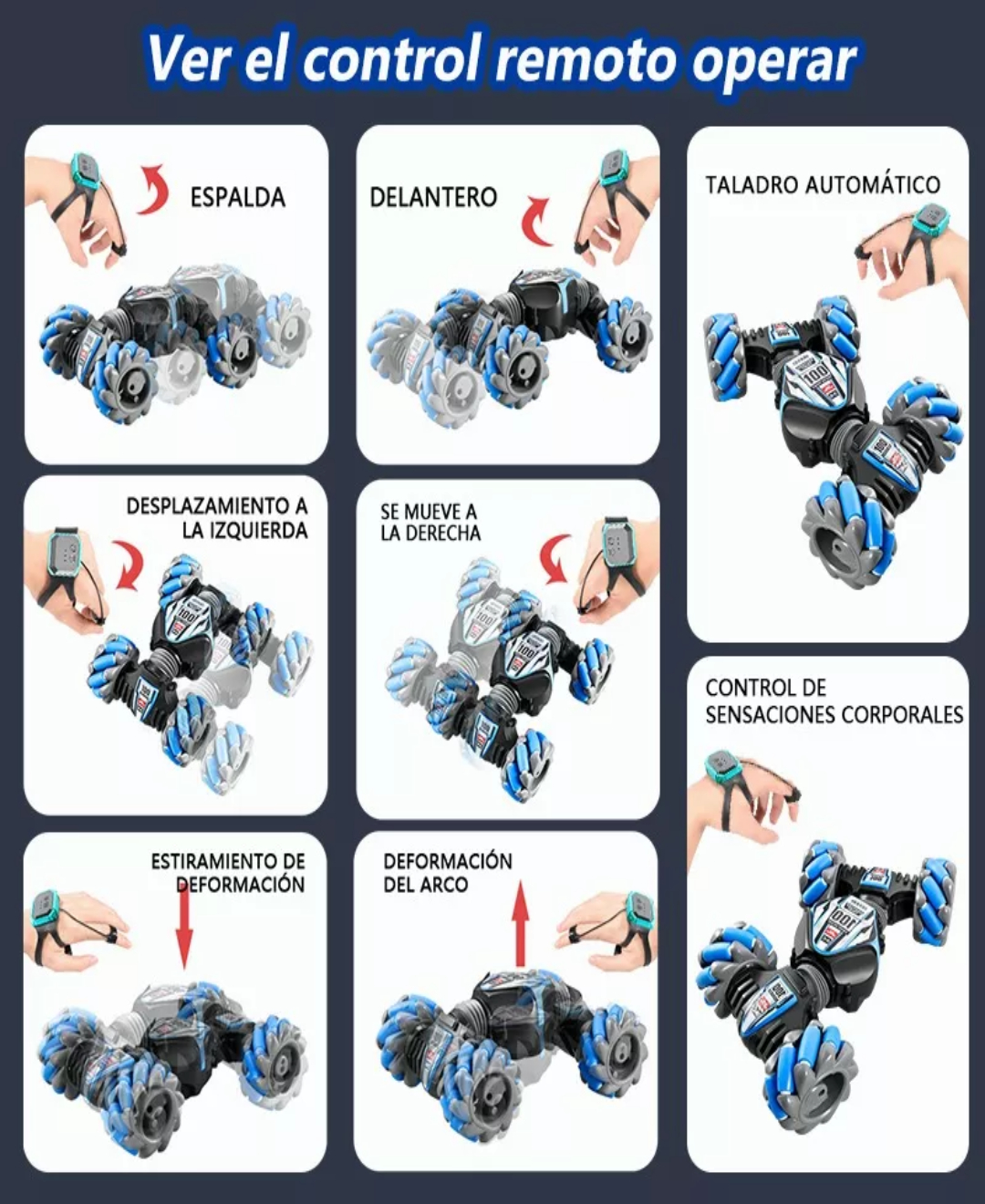 Ver el control remoto operar

ESPALDA

DELANTERO

TALADRO AUTOMÁTICO

DESPLAZAMIENTO A LA IZQUIERDA

SE MUEVE A LA DERECHA

CONTROL DE SENSACIONES CORPORALES

ESTIRAMIENTO DE DEFORMACIÓN

DEFORMACIÓN DEL ARCO