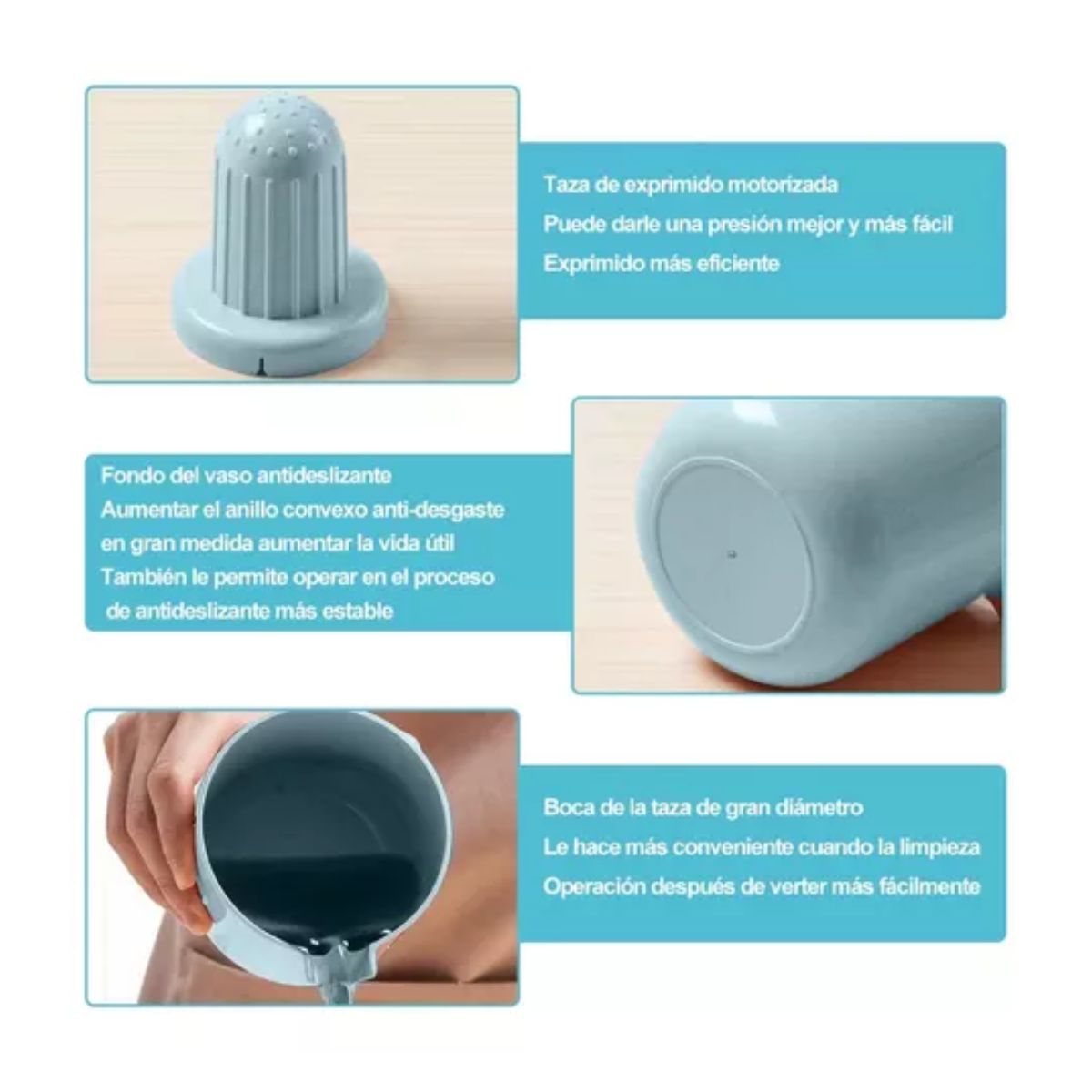 Taza de exprimido motorizada
Puede darle una presión mejor y más fácil
Exprimido más eficiente

Fondo del vaso antideslizante
Aumentar el anillo convexo anti-desgaste
en gran medida aumentar la vida útil
También le permite operar en el proceso
de antideslizante más estable

Boca de la taza de gran diámetro
Le hace más conveniente cuando la limpieza
Operación después de verter más fácilmente