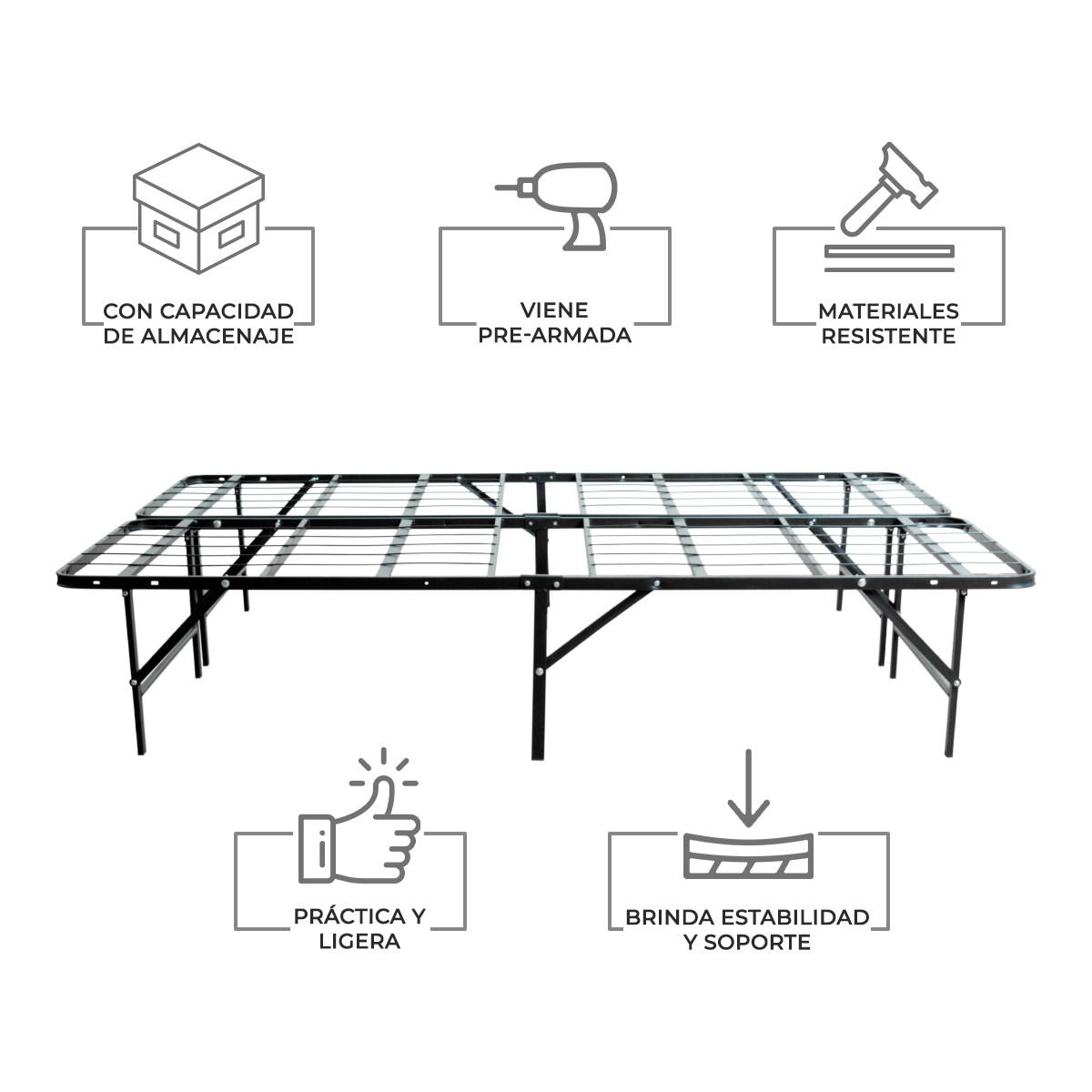 CON CAPACIDAD DE ALMACENAJE

VIENE PRE-ARMADA

MATERIALES RESISTENTE

PRÁCTICA Y LIGERA

BRINDA ESTABILIDAD Y SOPORTE