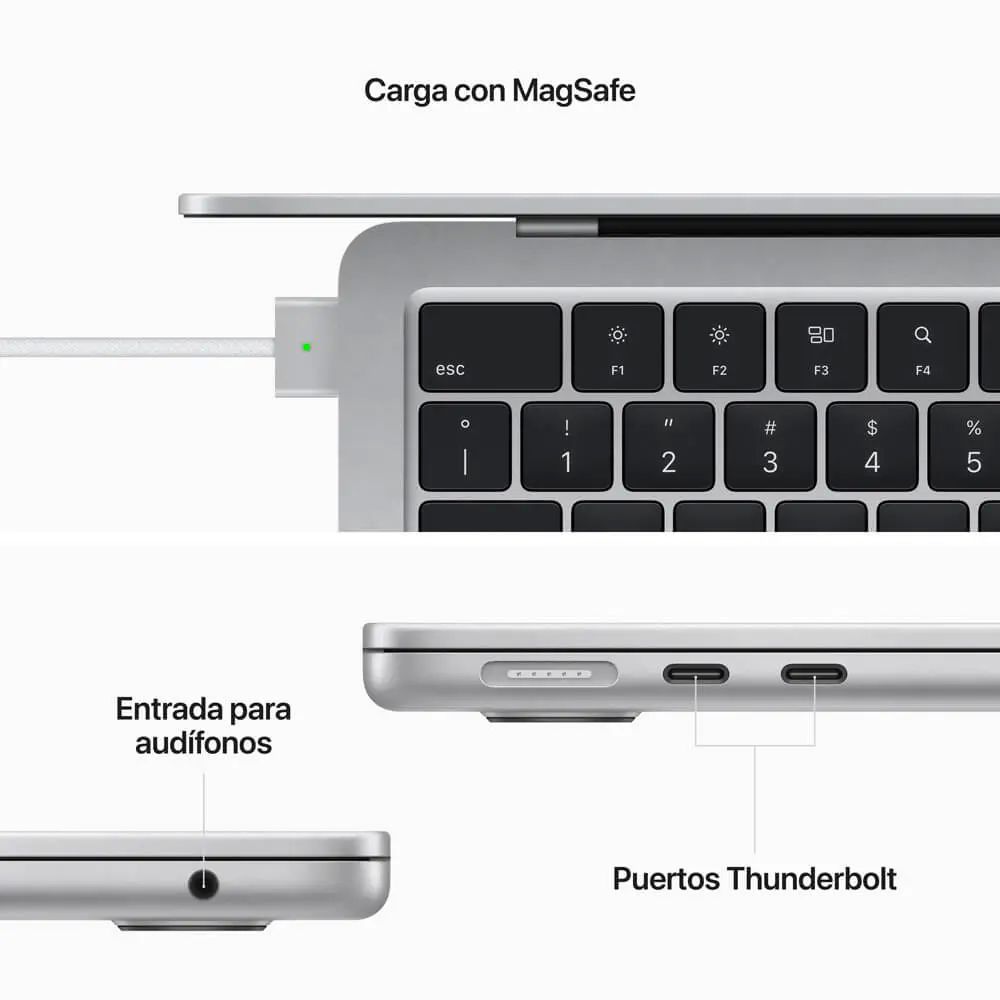 Carga con MagSafe

esc

F1

F2

F3

F4

°
|

!
1

"
2

#
3

$
4

%
5

Entrada para audífonos

Puertos Thunderbolt