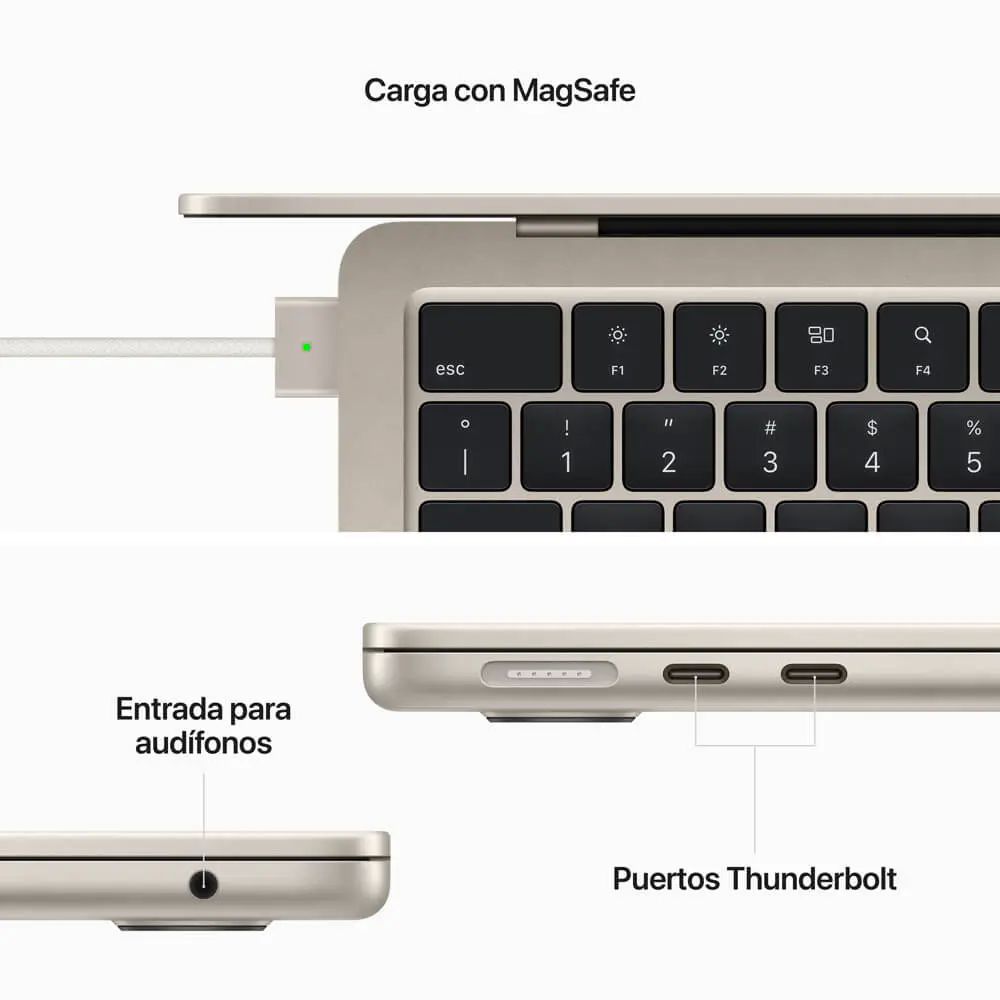 Carga con MagSafe

esc
F1
F2
F3
F4

°
|
!
1
"
2
#
3
$
4
%
5

Entrada para audífonos

Puertos Thunderbolt