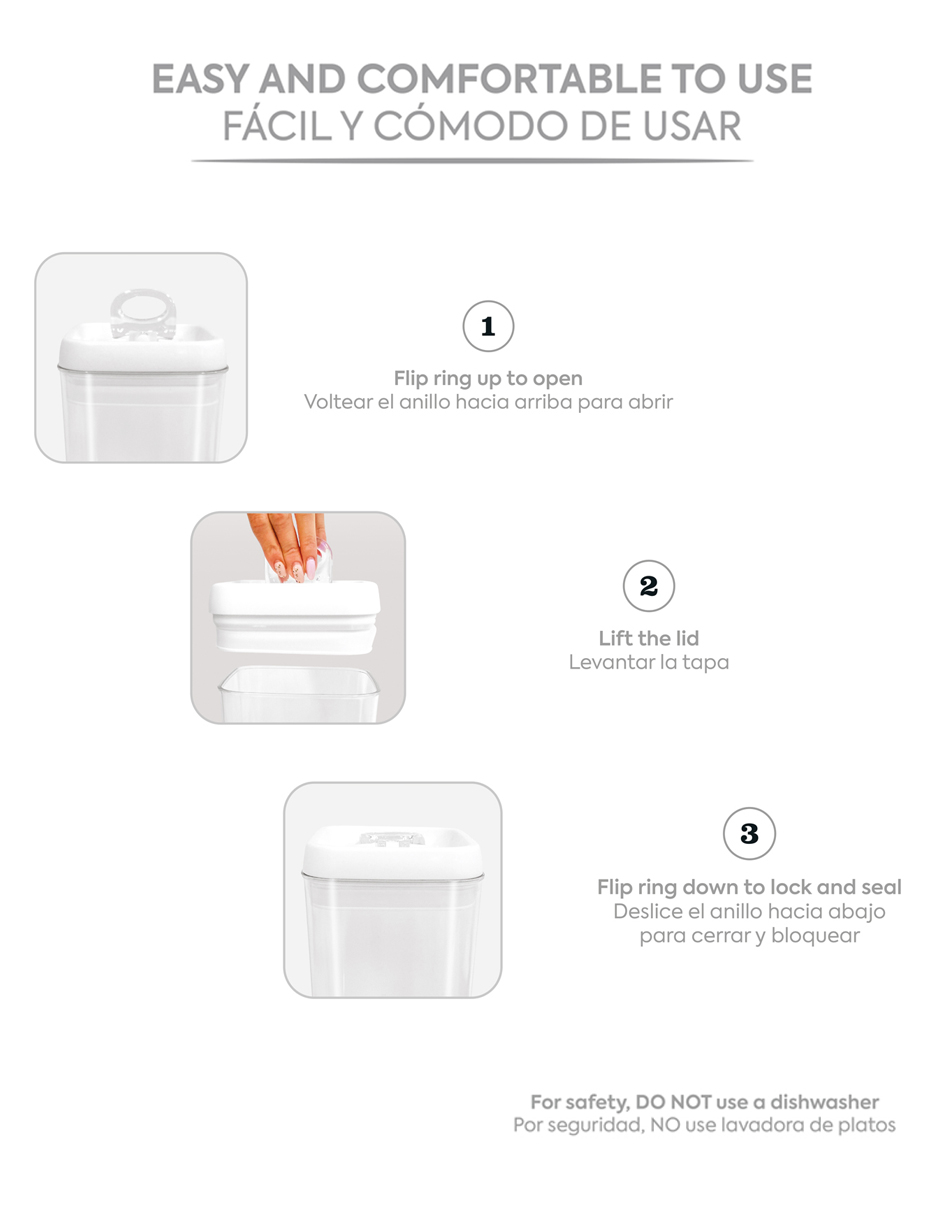 EASY AND COMFORTABLE TO USE
FÁCIL Y CÓMODO DE USAR

1

Flip ring up to open
Voltear el anillo hacia arriba para abrir

2

Lift the lid
Levantar la tapa

3

Flip ring down to lock and seal
Deslice el anillo hacia abajo para cerrar y bloquear

For safety, DO NOT use a dishwasher
Por seguridad, NO use lavadora de platos