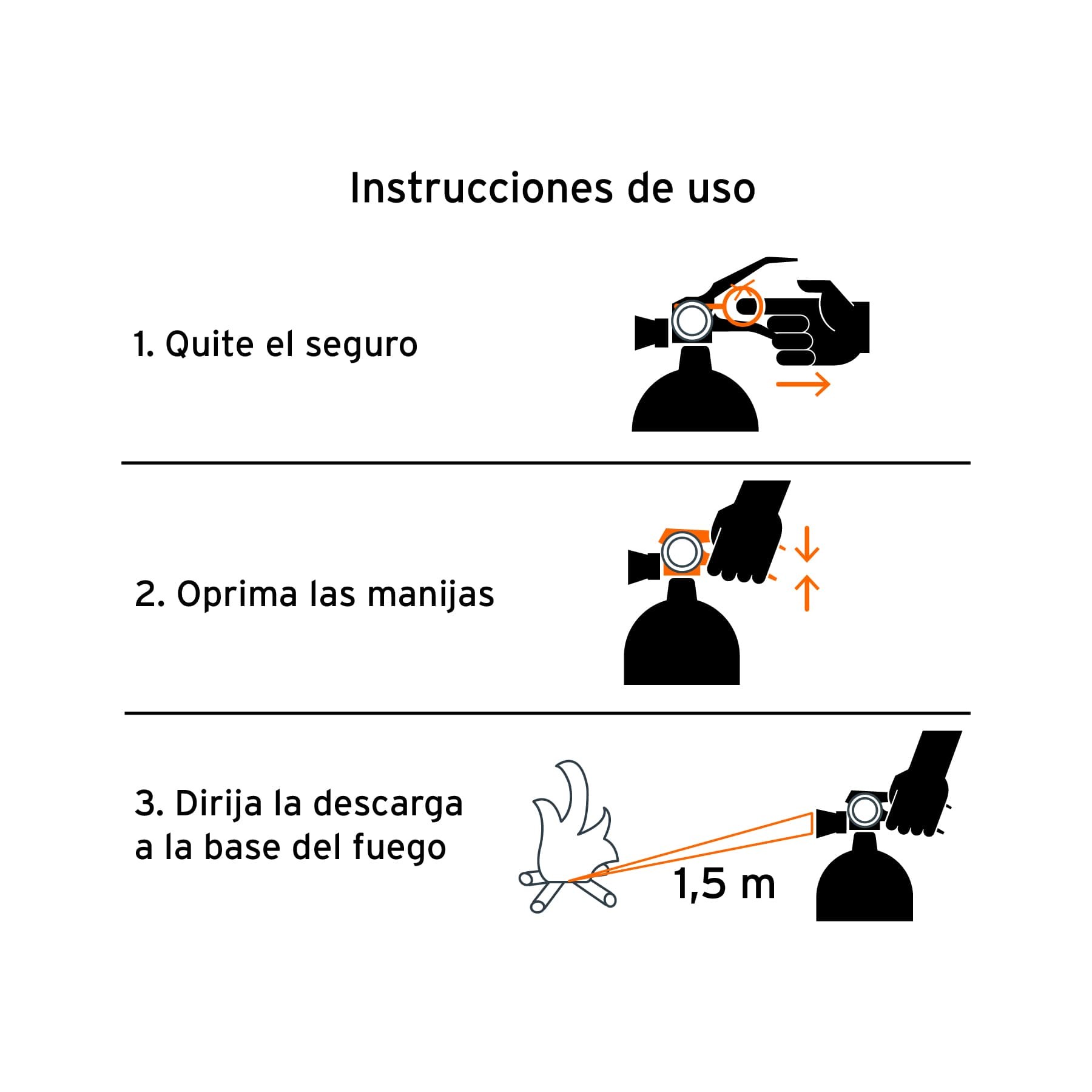 Instrucciones de uso

1. Quite el seguro

2. Oprima las manijas

3. Dirija la descarga a la base del fuego

1,5 m