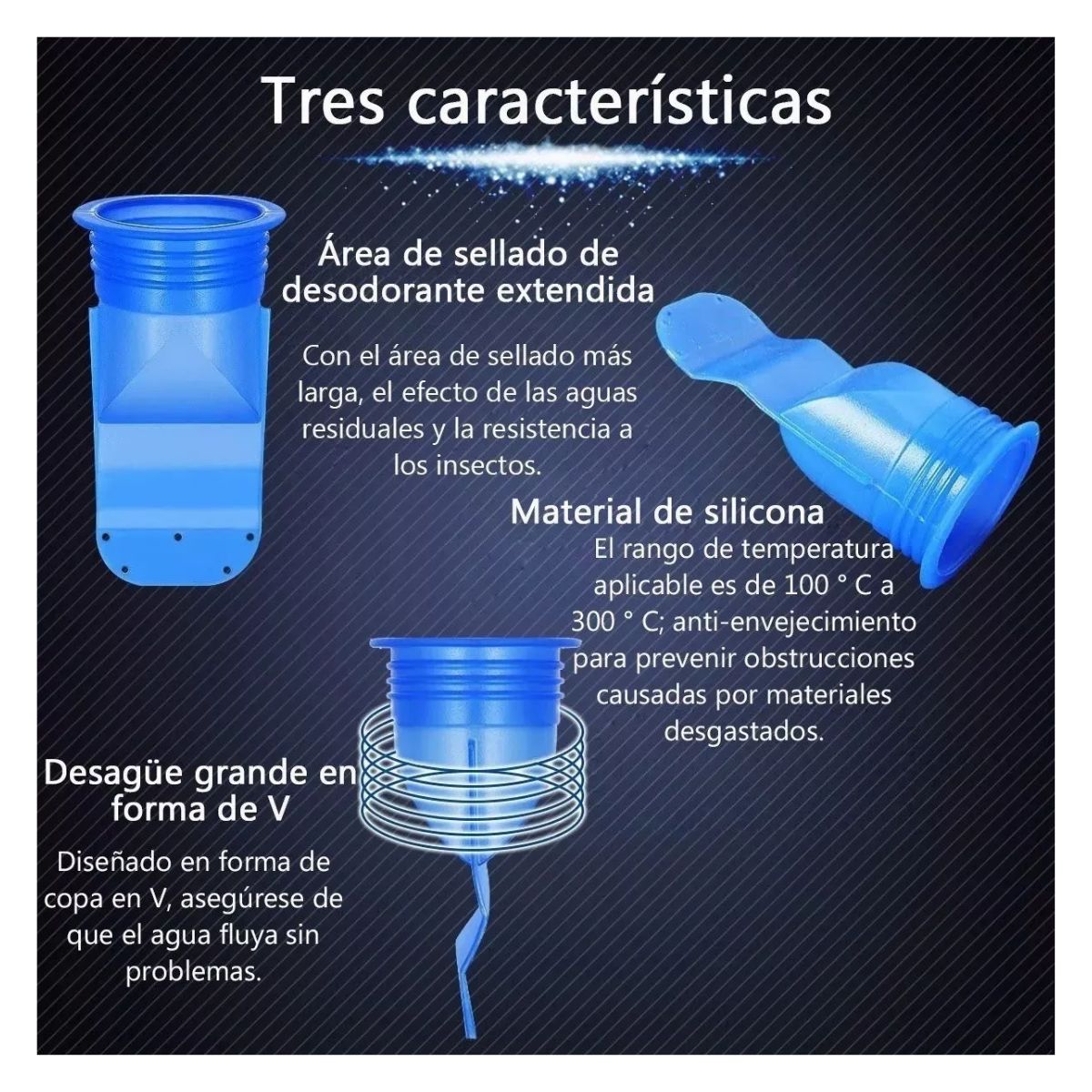 Tres características

Área de sellado de desodorante extendida

Con el área de sellado más larga, el efecto de las aguas residuales y la resistencia a los insectos.

Material de silicona

El rango de temperatura aplicable es de 100 ° C a 300 ° C; anti-envejecimiento para prevenir obstrucciones causadas por materiales desgastados.

Desagüe grande en forma de V

Diseñado en forma de copa en V, asegúrese de que el agua fluya sin problemas.