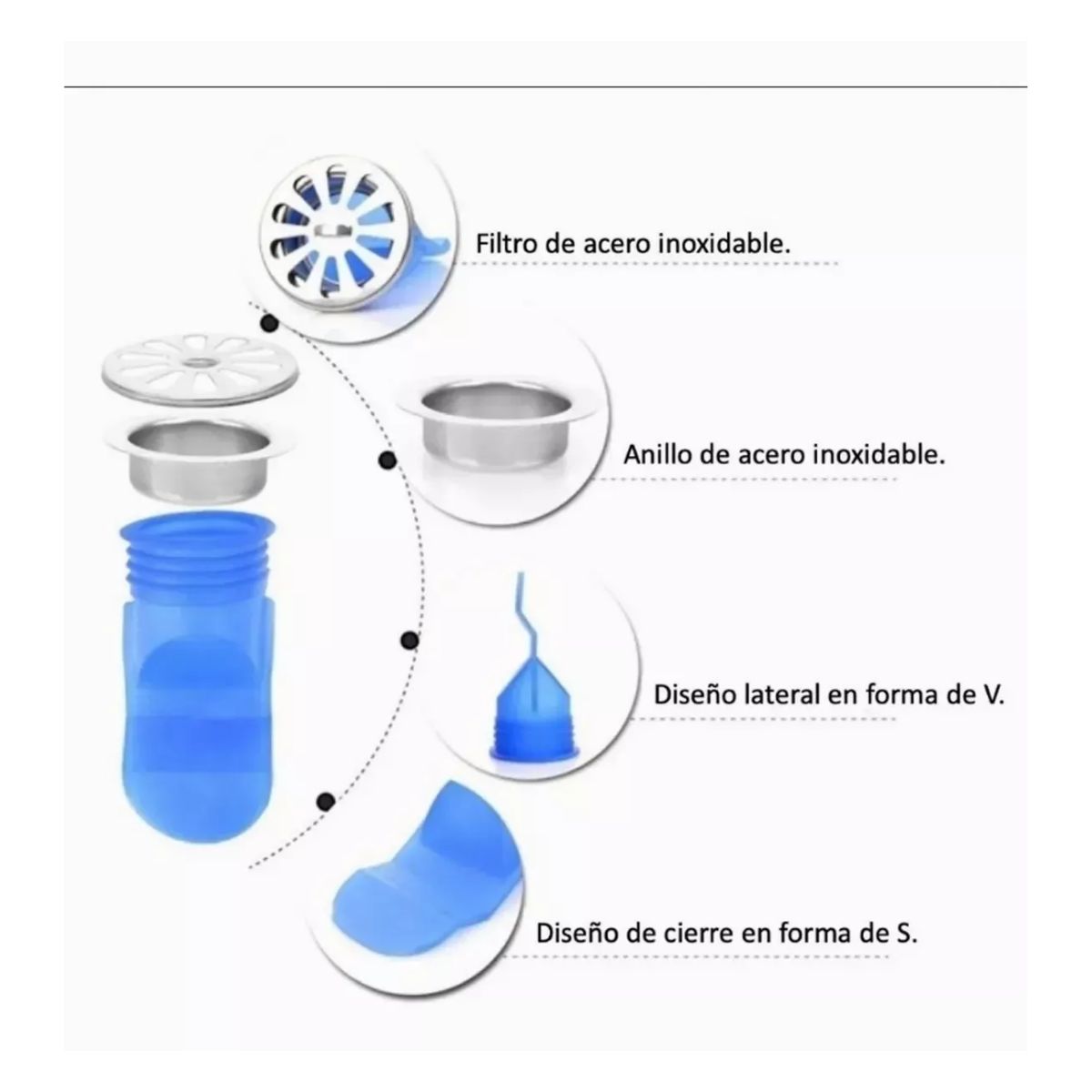 Filtro de acero inoxidable.

Anillo de acero inoxidable.

Diseño lateral en forma de V.

Diseño de cierre en forma de S.