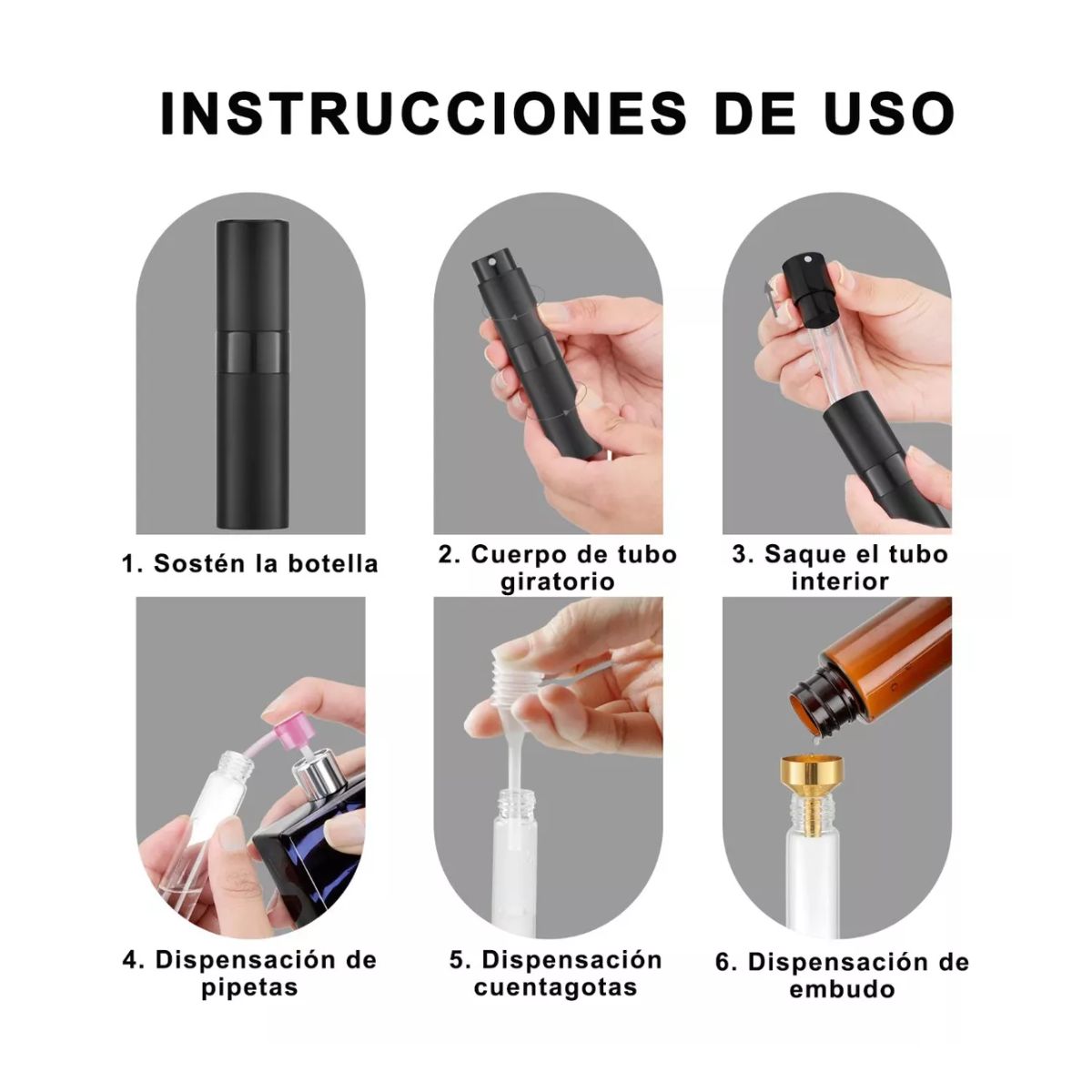 INSTRUCCIONES DE USO

1. Sostén la botella

2. Cuerpo de tubo giratorio

3. Saque el tubo interior

4. Dispensación de pipetas

5. Dispensación cuentagotas

6. Dispensación de embudo