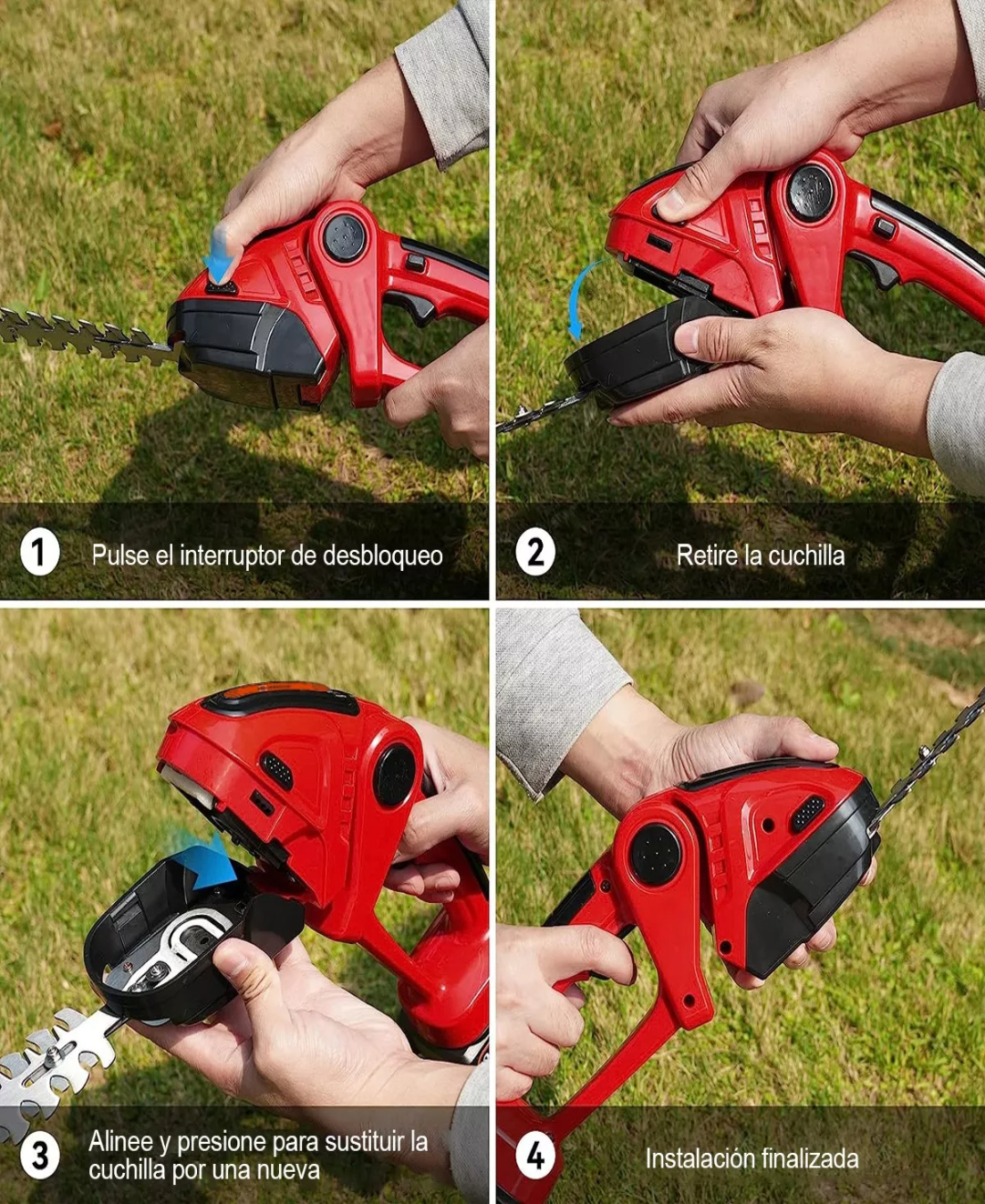 1 Pulse el interruptor de desbloqueo

2 Retire la cuchilla

3 Alinee y presione para sustituir la cuchilla por una nueva

4 Instalación finalizada