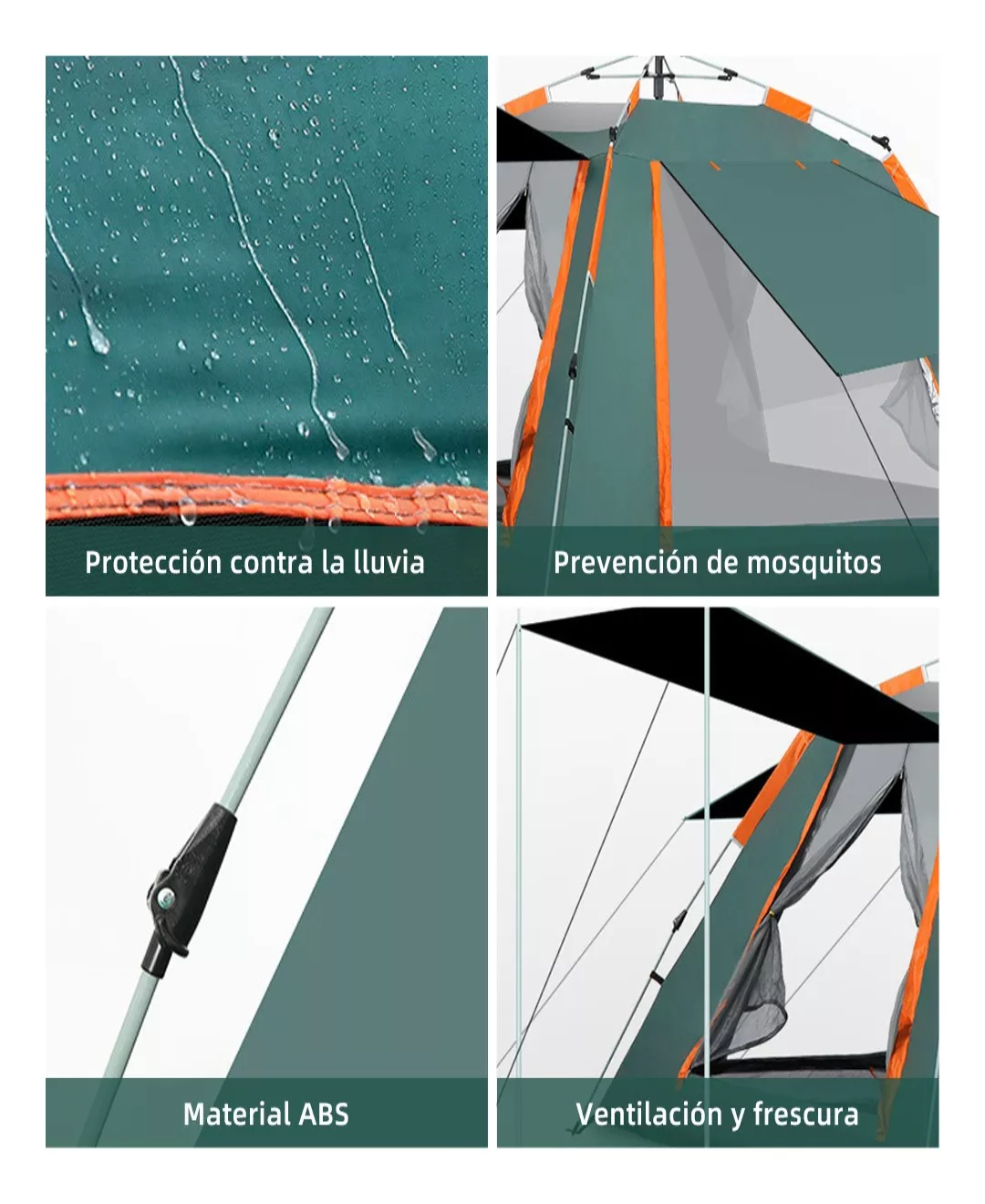 Protección contra la lluvia

Prevención de mosquitos

Material ABS

Ventilación y frescura