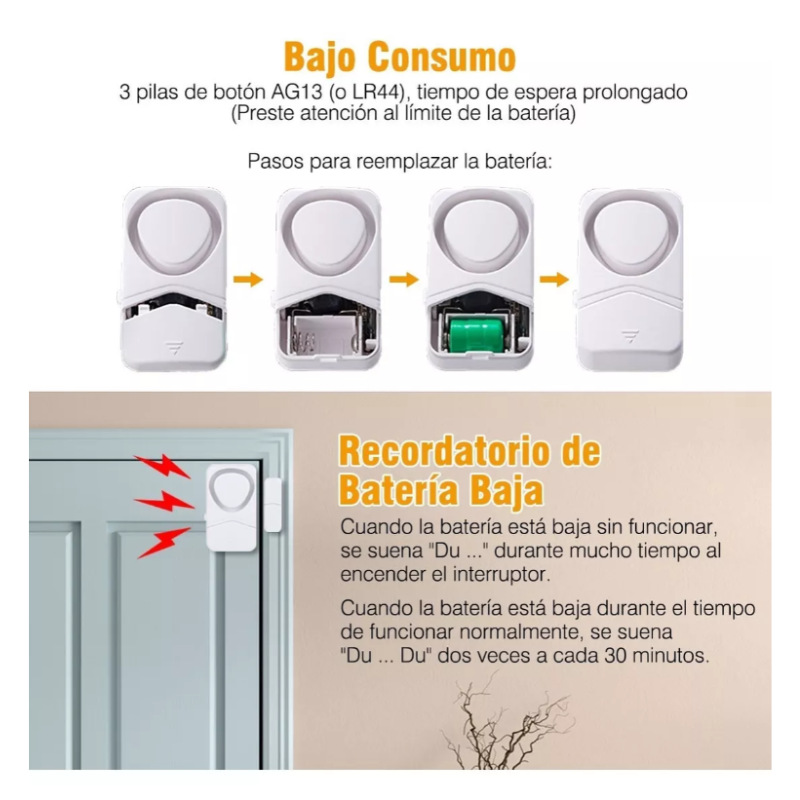 Bajo Consumo
3 pilas de botón AG13 (o LR44), tiempo de espera prolongado
(Preste atención al límite de la batería)

Pasos para reemplazar la batería:

Recordatorio de Batería Baja
Cuando la batería está baja sin funcionar, se suena "Du ..." durante mucho tiempo al encender el interruptor.

Cuando la batería está baja durante el tiempo de funcionar normalmente, se suena "Du ... Du" dos veces a cada 30 minutos.