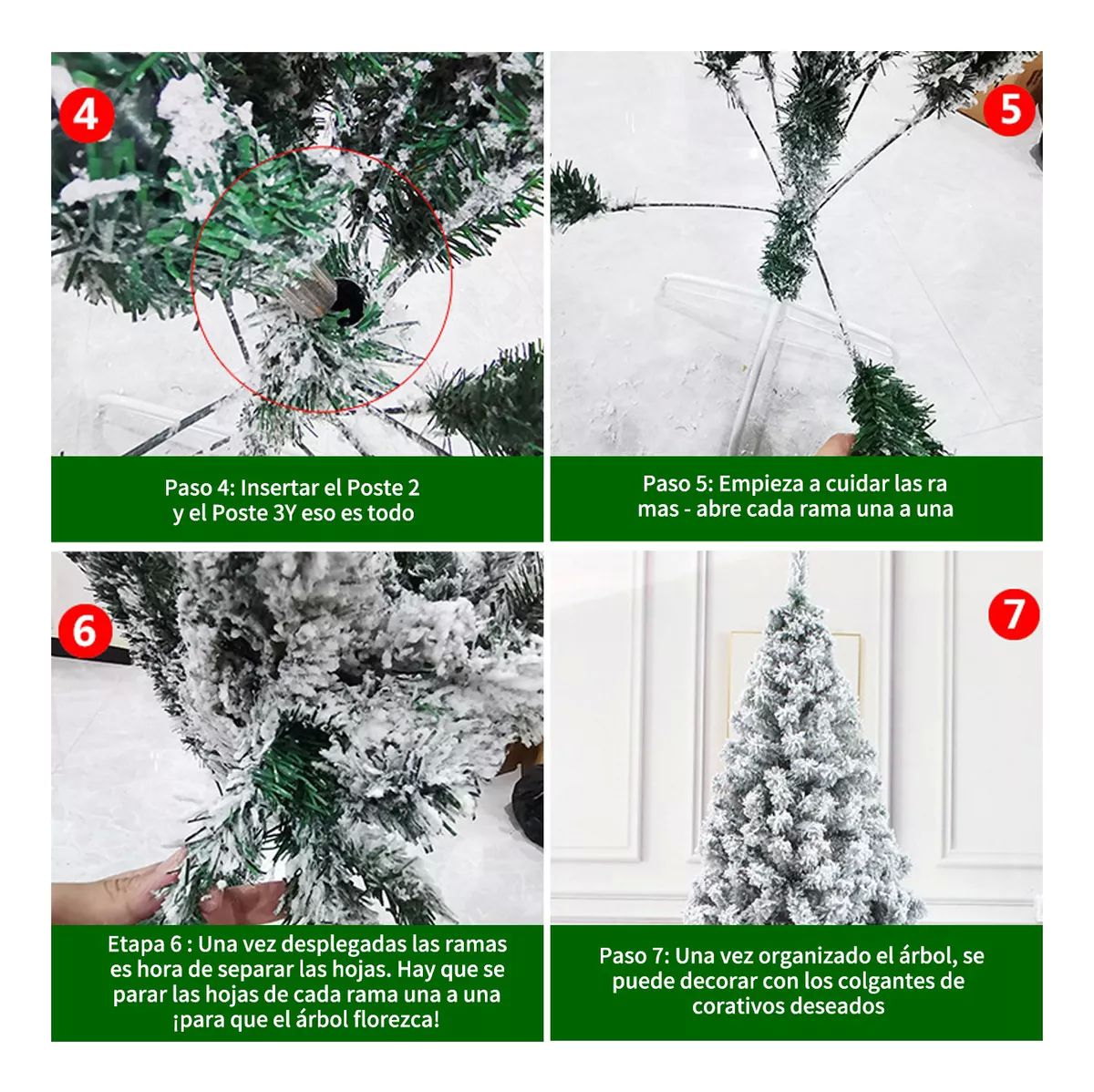 4

Paso 4: Insertar el Poste 2 y el Poste 3Y eso es todo

5

Paso 5: Empieza a cuidar las ra mas - abre cada rama una a una

6

Etapa 6 : Una vez desplegadas las ramas es hora de separar las hojas. Hay que se parar las hojas de cada rama una a una ¡para que el árbol florezca!

7

Paso 7: Una vez organizado el árbol, se puede decorar con los colgantes de corativos deseados