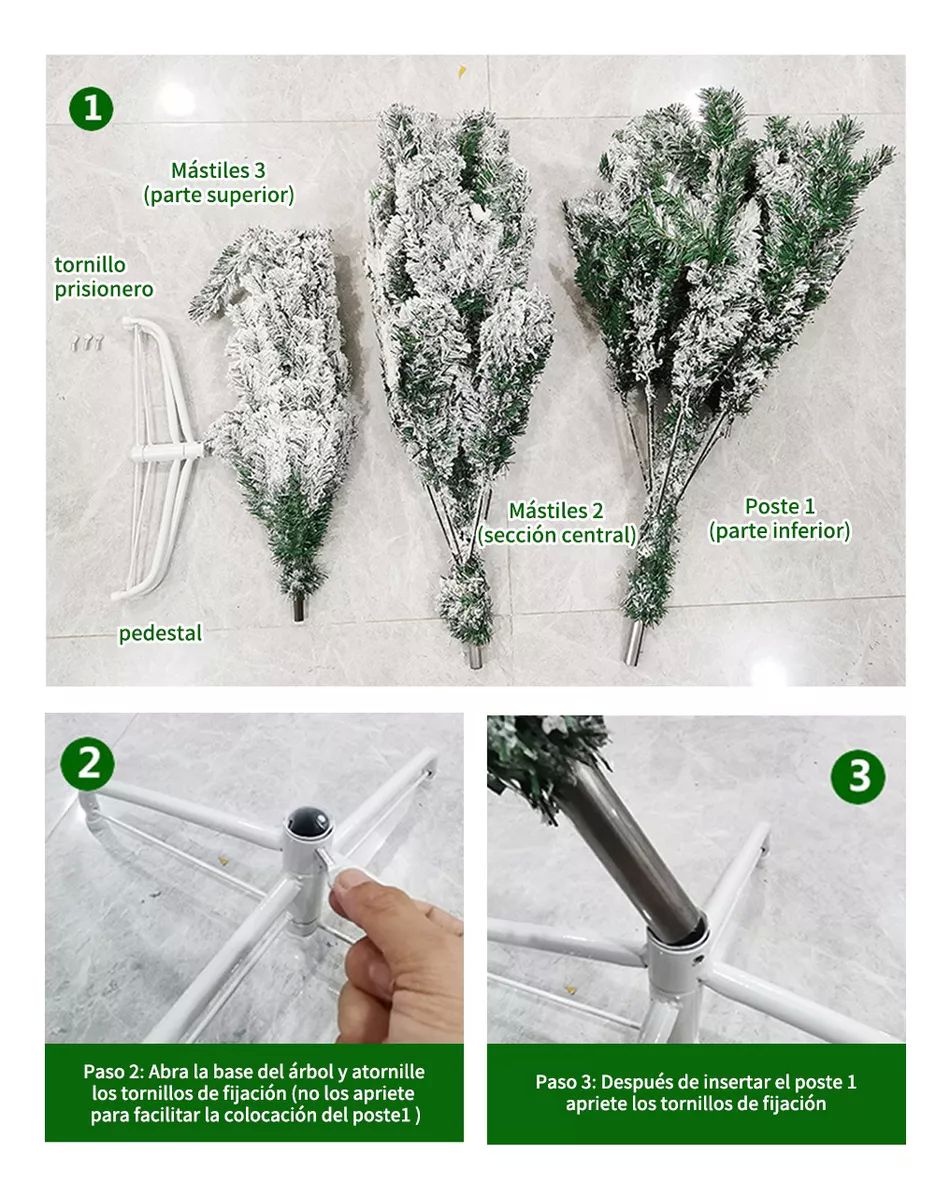 1

Mástiles 3
(parte superior)

tornillo
prisionero

pedestal

Mástiles 2
(sección central)

Poste 1
(parte inferior)

2

Paso 2: Abra la base del árbol y atornille los tornillos de fijación (no los apriete para facilitar la colocación del poste1 )

3

Paso 3: Después de insertar el poste 1 apriete los tornillos de fijación