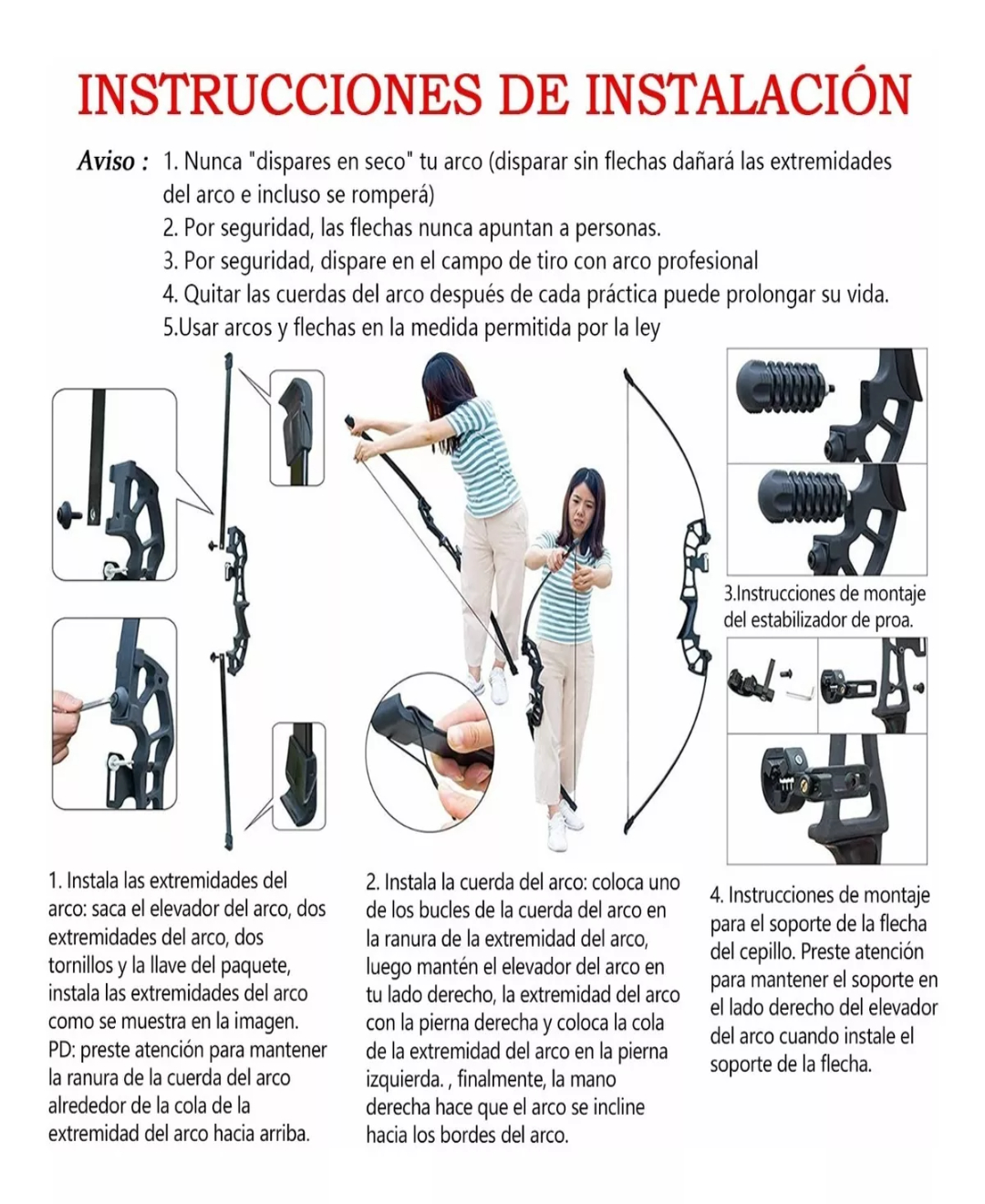 INSTRUCCIONES DE INSTALACIÓN

Aviso : 1. Nunca "dispares en seco" tu arco (disparar sin flechas dañará las extremidades del arco e incluso se romperá)
2. Por seguridad, las flechas nunca apuntan a personas.
3. Por seguridad, dispare en el campo de tiro con arco profesional
4. Quitar las cuerdas del arco después de cada práctica puede prolongar su vida.
5.Usar arcos y flechas en la medida permitida por la ley

3.Instrucciones de montaje del estabilizador de proa.

1. Instala las extremidades del arco: saca el elevador del arco, dos extremidades del arco, dos tornillos y la llave del paquete, instala las extremidades del arco como se muestra en la imagen. PD: preste atención para mantener la ranura de la cuerda del arco alrededor de la cola de la extremidad del arco hacia arriba.

2. Instala la cuerda del arco: coloca uno de los bucles de la cuerda del arco en la ranura de la extremidad del arco, luego mantén el elevador del arco en tu lado derecho, la extremidad del arco con la pierna derecha y coloca la cola de la extremidad del arco en la pierna izquierda. , finalmente, la mano derecha hace que el arco se incline hacia los bordes del arco.

4. Instrucciones de montaje para el soporte de la flecha del cepillo. Preste atención para mantener el soporte en el lado derecho del elevador del arco cuando instale el soporte de la flecha.