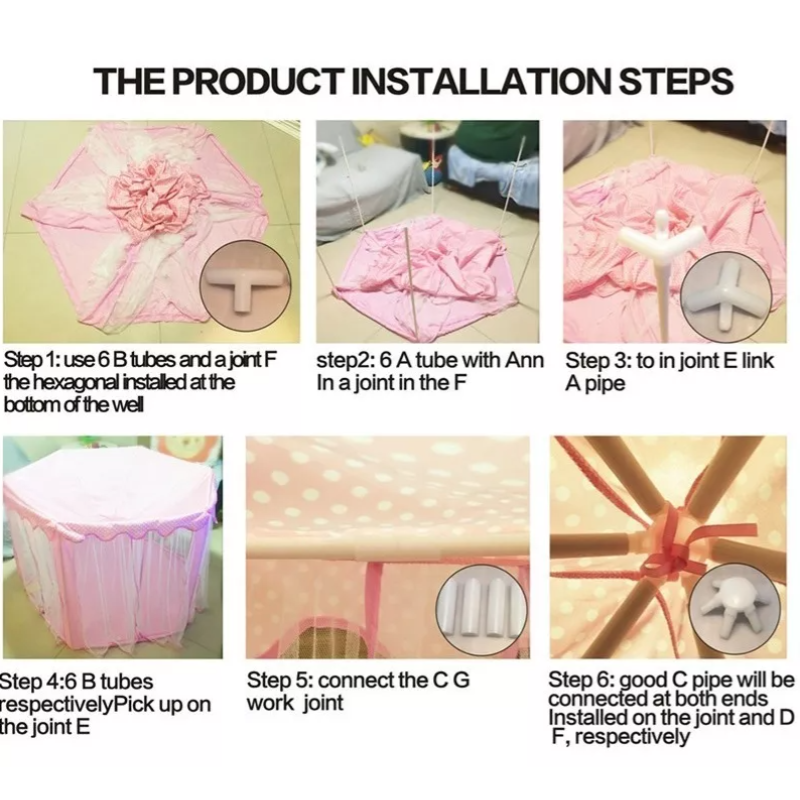 THE PRODUCT INSTALLATION STEPS

Step 1: use 6 B tubes and a joint F the hexagonal installed at the bottom of the well

step2: 6 A tube with Ann In a joint in the F

Step 3: to in joint E link A pipe

Step 4:6 B tubes respectivelyPick up on the joint E

Step 5: connect the C G work joint

Step 6: good C pipe will be connected at both ends Installed on the joint and D F, respectively