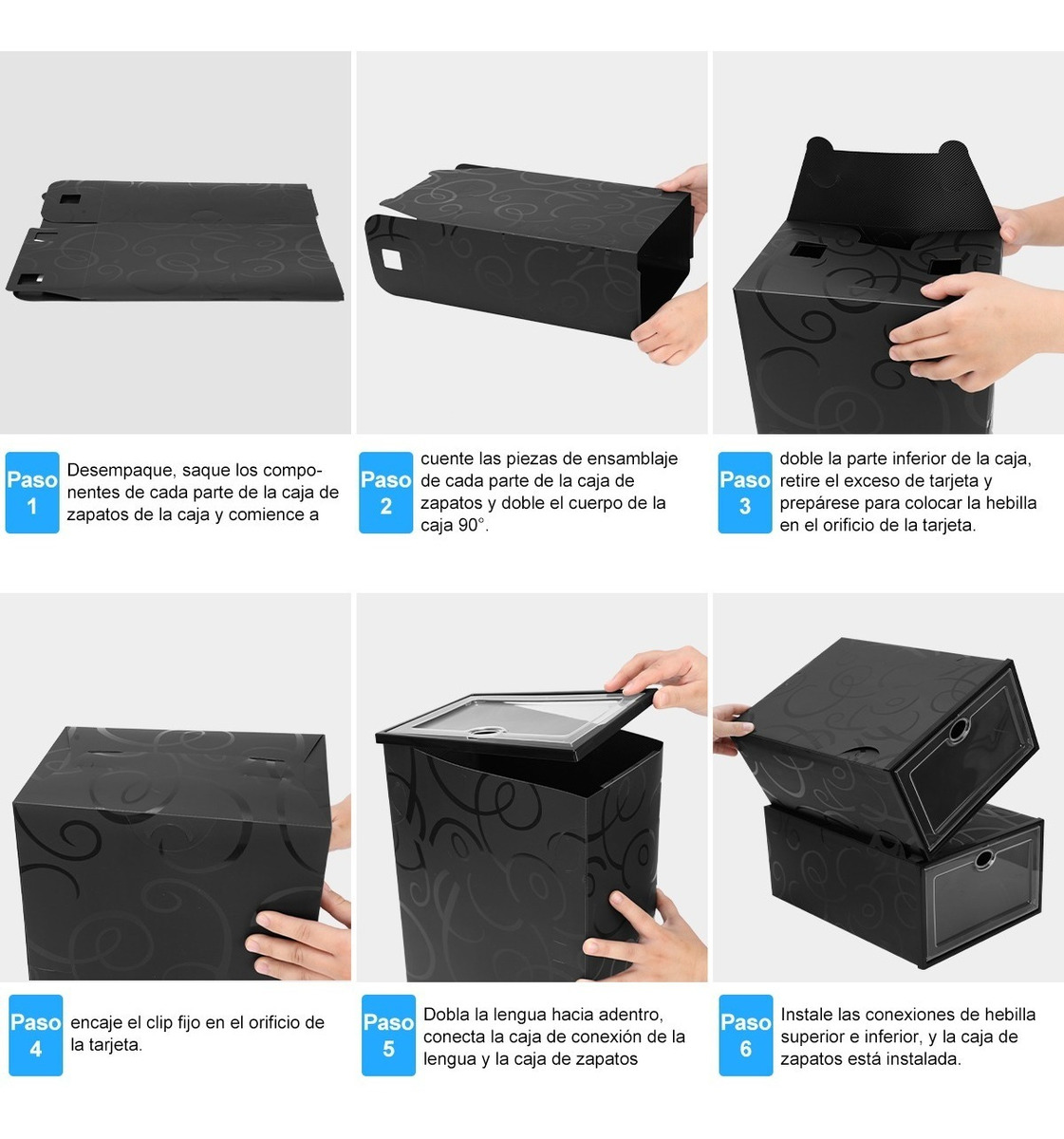 Paso 1

Desempaque, saque los componentes de cada parte de la caja de zapatos de la caja y comience a

Paso 2

cuente las piezas de ensamblaje de cada parte de la caja de zapatos y doble el cuerpo de la caja 90°.

Paso 3

doble la parte inferior de la caja, retire el exceso de tarjeta y prepárese para colocar la hebilla en el orificio de la tarjeta.

Paso 4

encaje el clip fijo en el orificio de la tarjeta.

Paso 5

Dobla la lengua hacia adentro, conecta la caja de conexión de la lengua y la caja de zapatos

Paso 6

Instale las conexiones de hebilla superior e inferior, y la caja de zapatos está instalada.