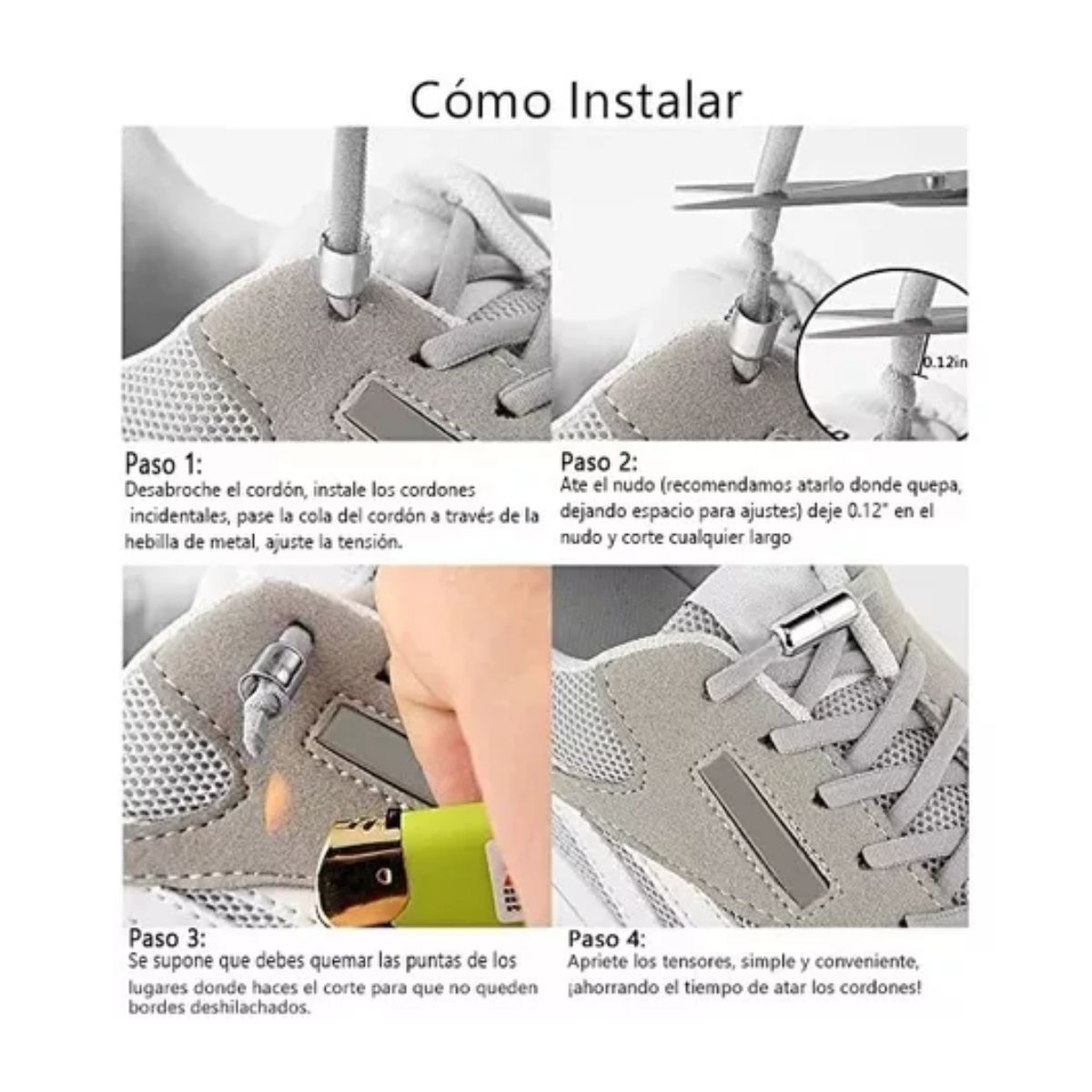 Cómo Instalar

0.12in

Paso 1:
Desabroche el cordón, instale los cordones incidentales, pase la cola del cordón a través de la hebilla de metal, ajuste la tensión.

Paso 2:
Ate el nudo (recomendamos atarlo donde quepa, dejando espacio para ajustes) deje 0.12" en el nudo y corte cualquier largo

Paso 3:
Se supone que debes quemar las puntas de los lugares donde haces el corte para que no queden bordes deshilachados.

Paso 4:
Apriete los tensores, simple y conveniente, ¡ahorrando el tiempo de atar los cordones!