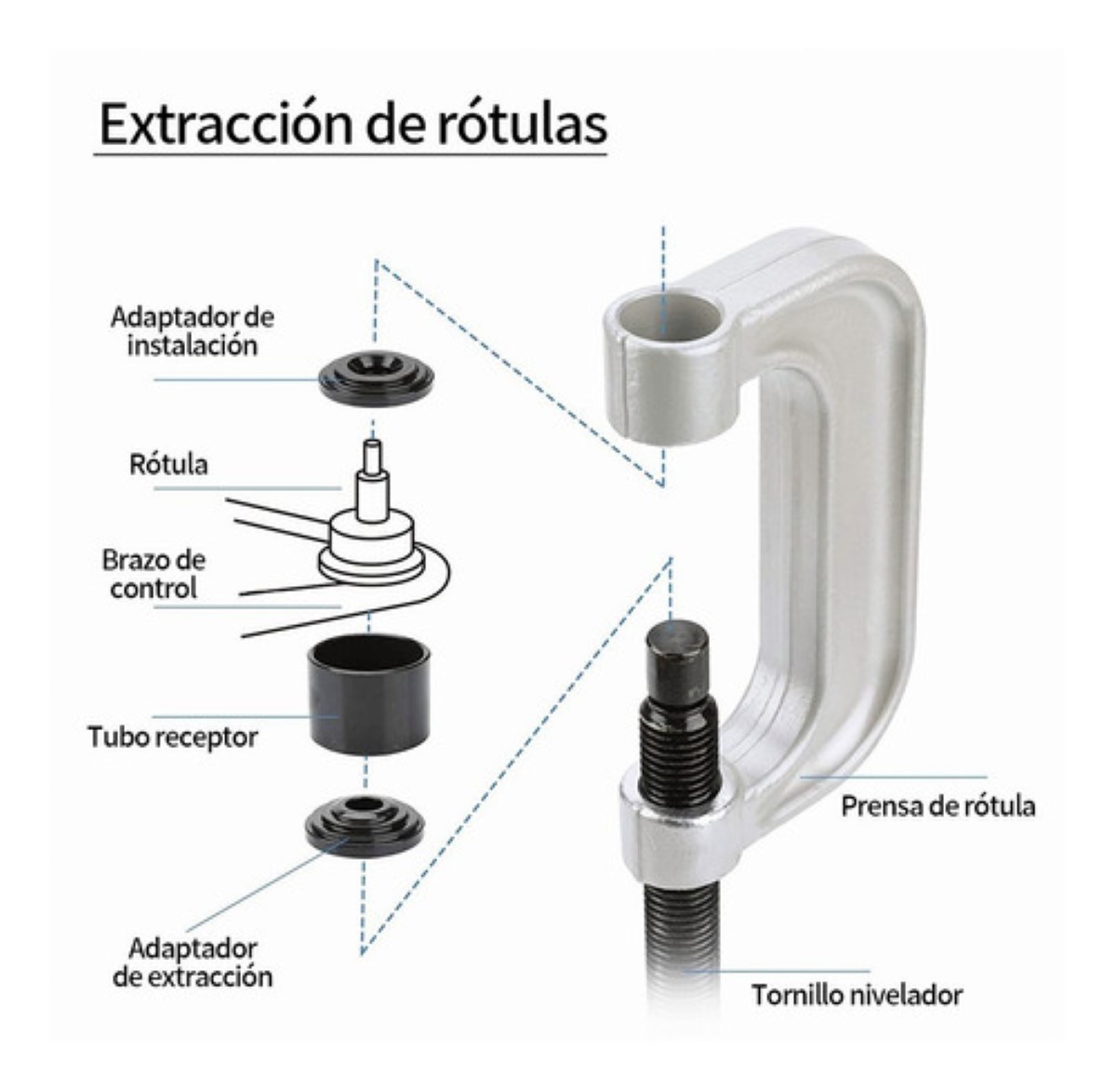 Extracción de rótulas

Adaptador de instalación

Rótula

Brazo de control

Tubo receptor

Adaptador de extracción

Prensa de rótula

Tornillo nivelador