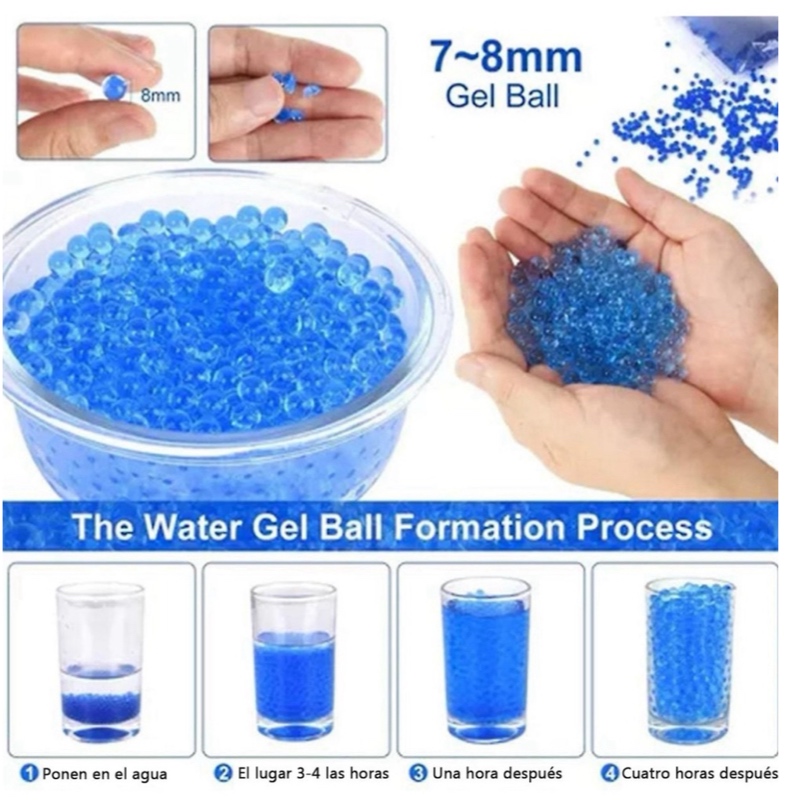 8mm

7~8mm
Gel Ball

The Water Gel Ball Formation Process

1 Ponen en el agua

2 El lugar 3-4 las horas

3 Una hora después

4 Cuatro horas después