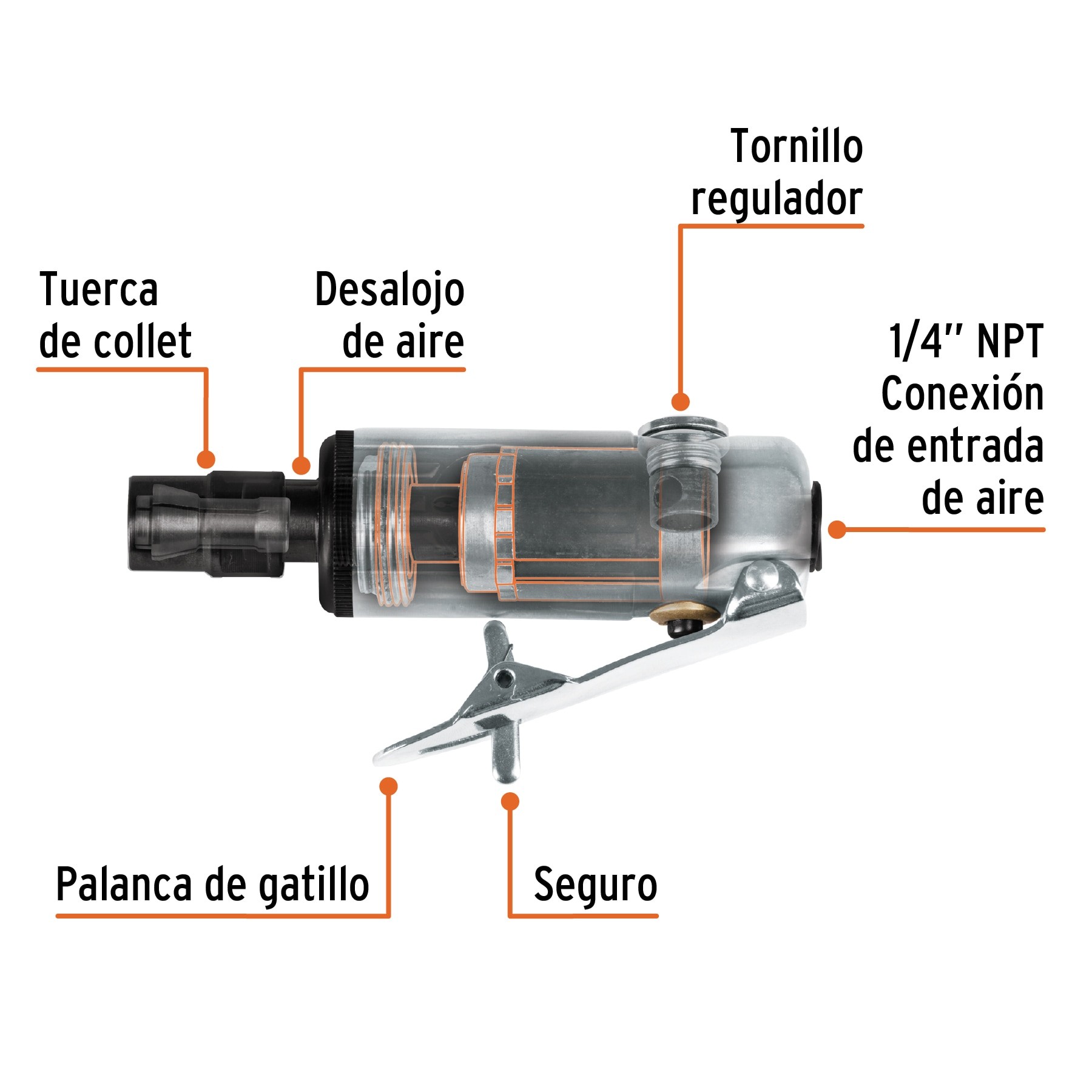 Tornillo regulador

Tuerca de collet

Desalojo de aire

1/4" NPT Conexión de entrada de aire

Palanca de gatillo

Seguro