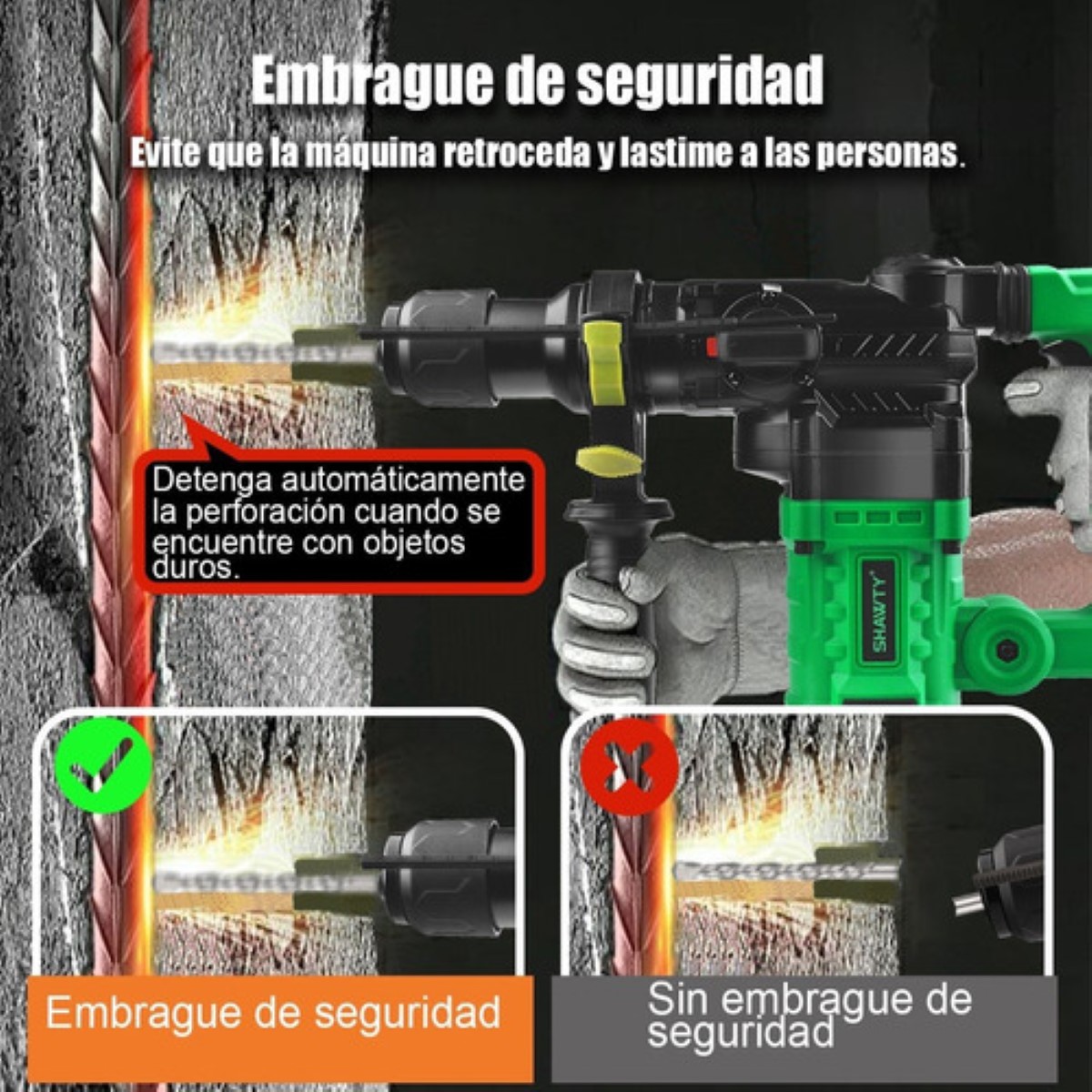 Embrague de seguridad

Evite que la máquina retroceda y lastime a las personas.

Detenga automáticamente la perforación cuando se encuentre con objetos duros.

SHAWTY

Embrague de seguridad

Sin embrague de seguridad