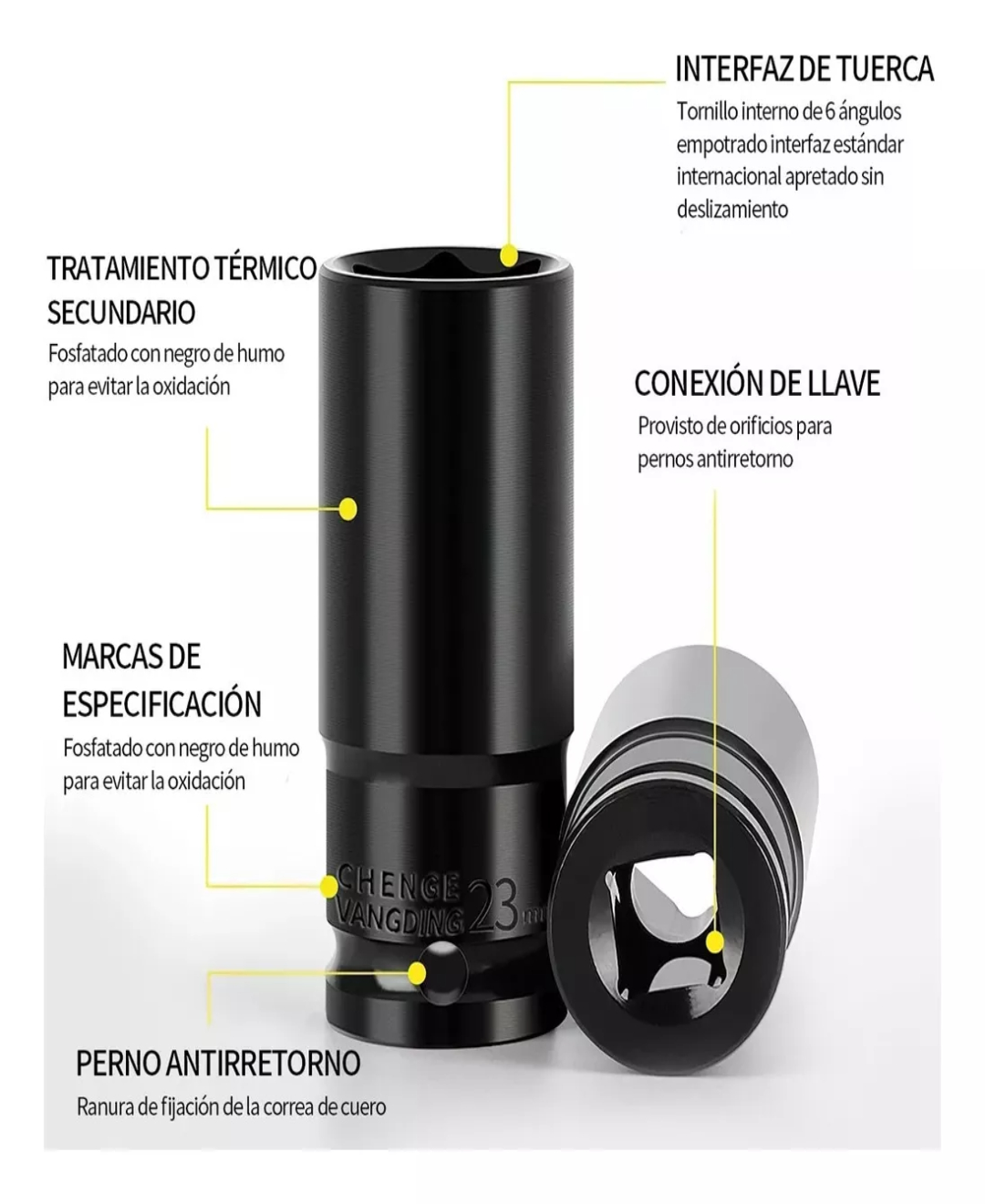 INTERFAZ DE TUERCA
Tornillo interno de 6 ángulos empotrado interfaz estándar internacional apretado sin deslizamiento

TRATAMIENTO TÉRMICO SECUNDARIO
Fosfatado con negro de humo para evitar la oxidación

CONEXIÓN DE LLAVE
Provisto de orificios para pernos antirretorno

MARCAS DE ESPECIFICACIÓN
Fosfatado con negro de humo para evitar la oxidación

CHENGE VANGDING 23 m

PERNO ANTIRRETORNO
Ranura de fijación de la correa de cuero