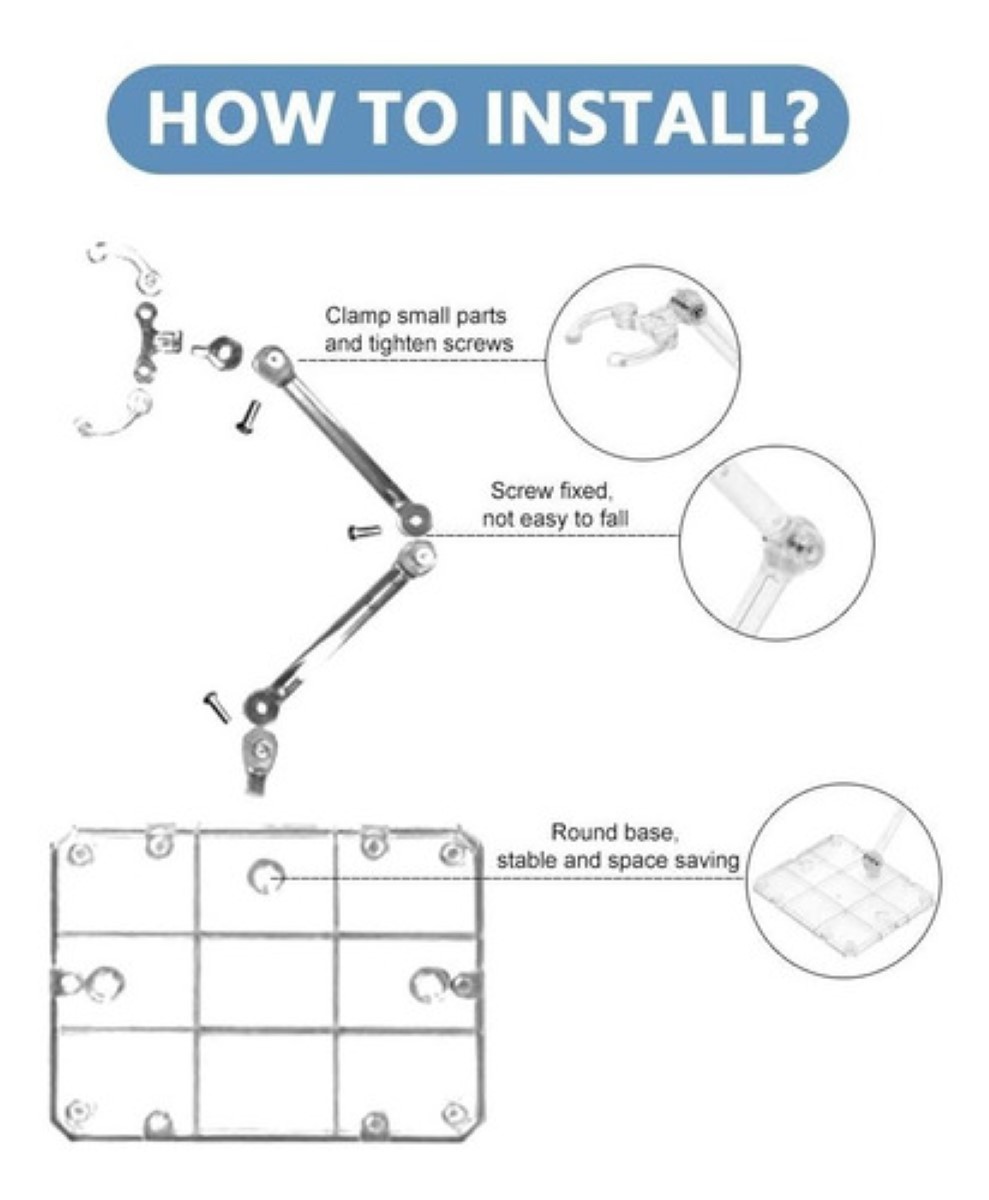 HOW TO INSTALL?

Clamp small parts and tighten screws

Screw fixed, not easy to fall

Round base, stable and space saving