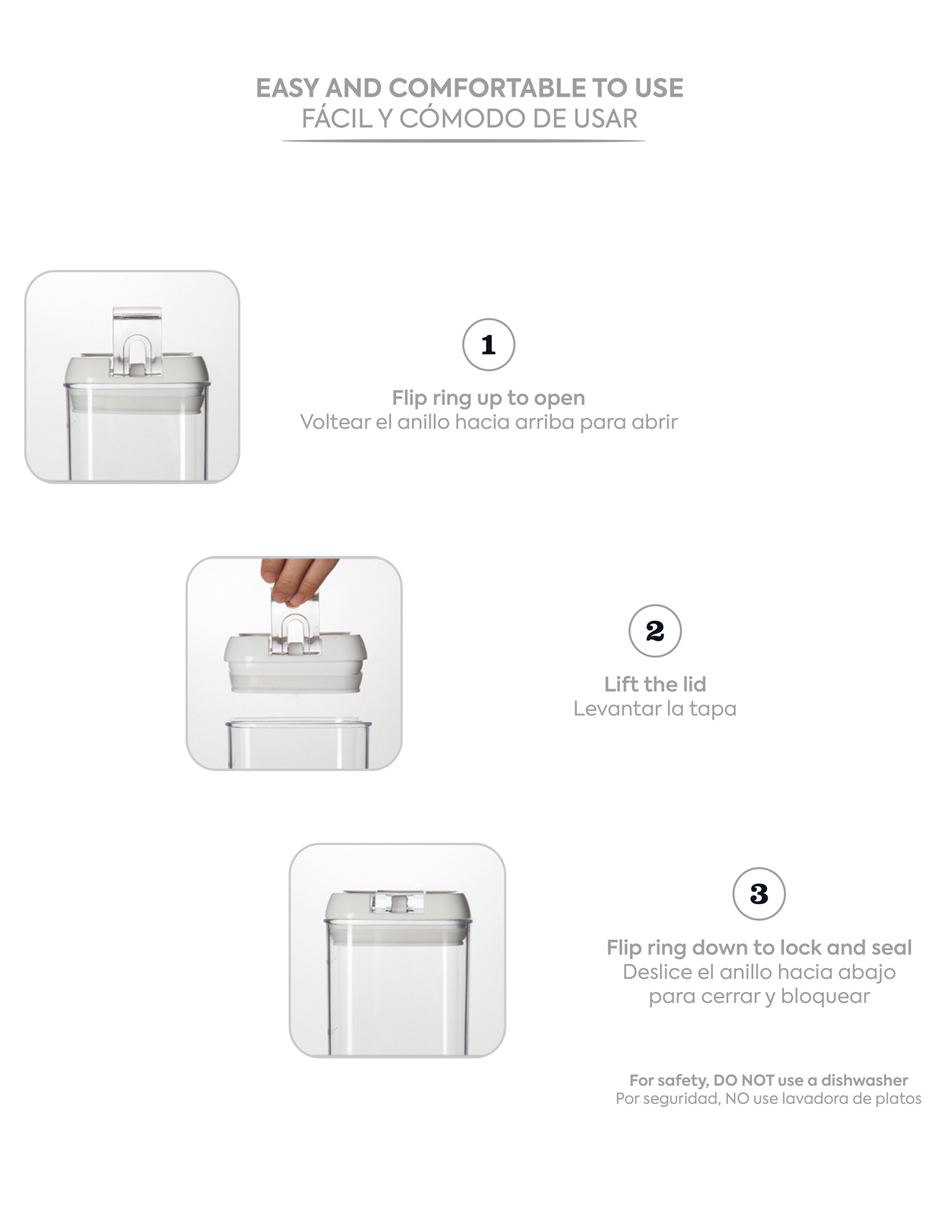 EASY AND COMFORTABLE TO USE
FÁCIL Y CÓMODO DE USAR

1

Flip ring up to open
Voltear el anillo hacia arriba para abrir

2

Lift the lid
Levantar la tapa

3

Flip ring down to lock and seal
Deslice el anillo hacia abajo para cerrar y bloquear

For safety, DO NOT use a dishwasher
Por seguridad, NO use lavadora de platos